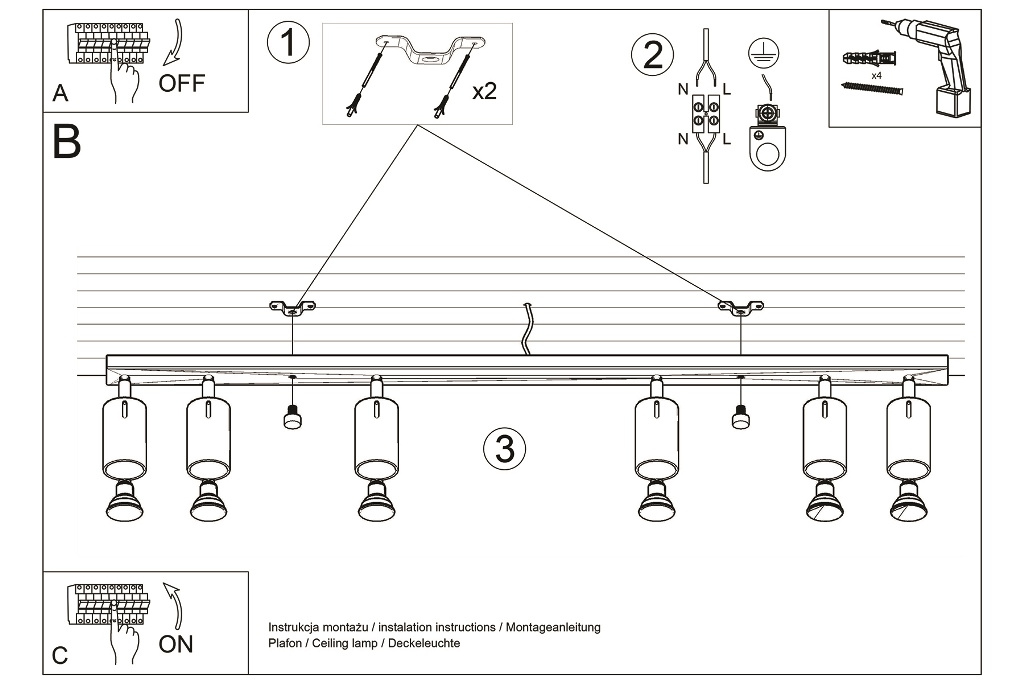 A
OFF

1
x2

2
N L
N L

x4

B

3

C
ON

Instrukcja montażu / instalation instructions / Montageanleitung
Plafon / Ceiling lamp / Deckeleuchte