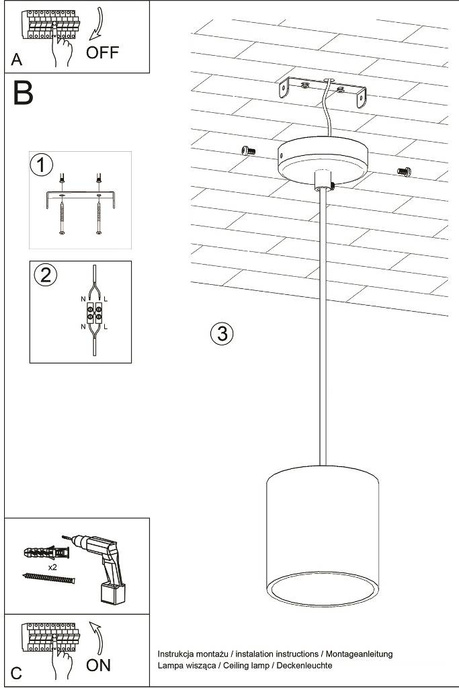 A
OFF

B

1

2
N L
N L

3

x2

C
ON

Instrukcja montażu / instalation instructions / Montageanleitung
Lampa wisząca / Ceiling lamp / Deckenleuchte