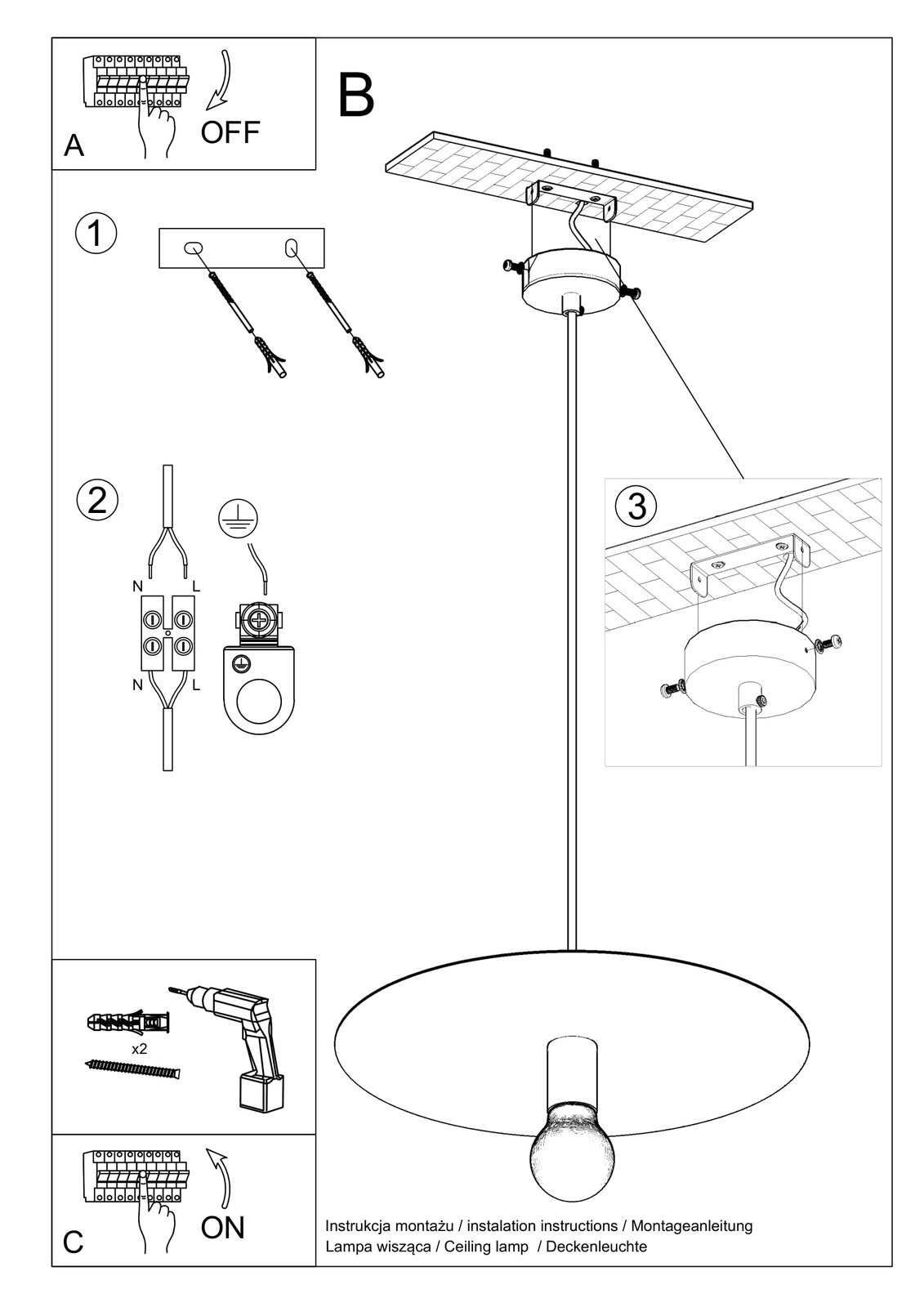 A
OFF

B

1

2

N L

N L

3

x2

C
ON

Instrukcja montażu / instalation instructions / Montageanleitung
Lampa wisząca / Ceiling lamp / Deckenleuchte