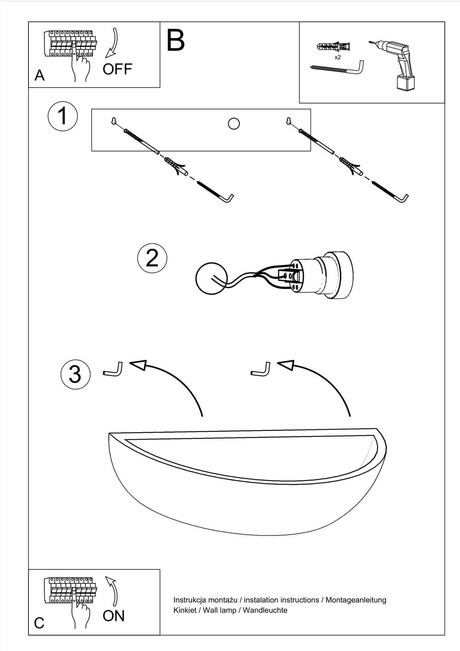 A
OFF

B

x2

1

2

3

C
ON

Instrukcja montażu / instalation instructions / Montageanleitung
Kinkiet / Wall lamp / Wandleuchte