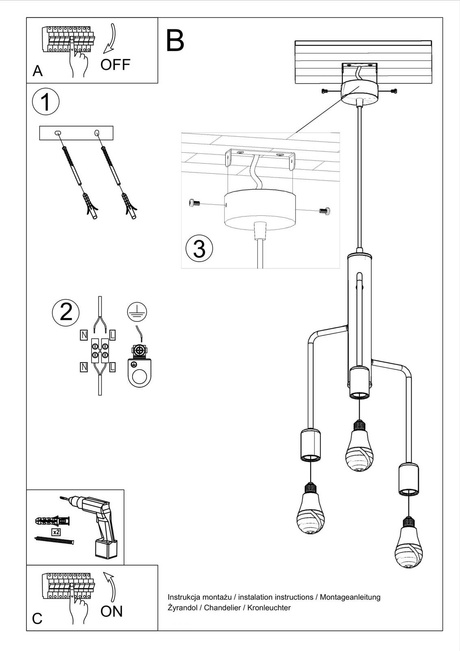 A
OFF

B

1

3

2

N L
N L

x2

C
ON

Instrukcja montażu / instalation instructions / Montageanleitung
Żyrandol / Chandelier / Kronleuchter