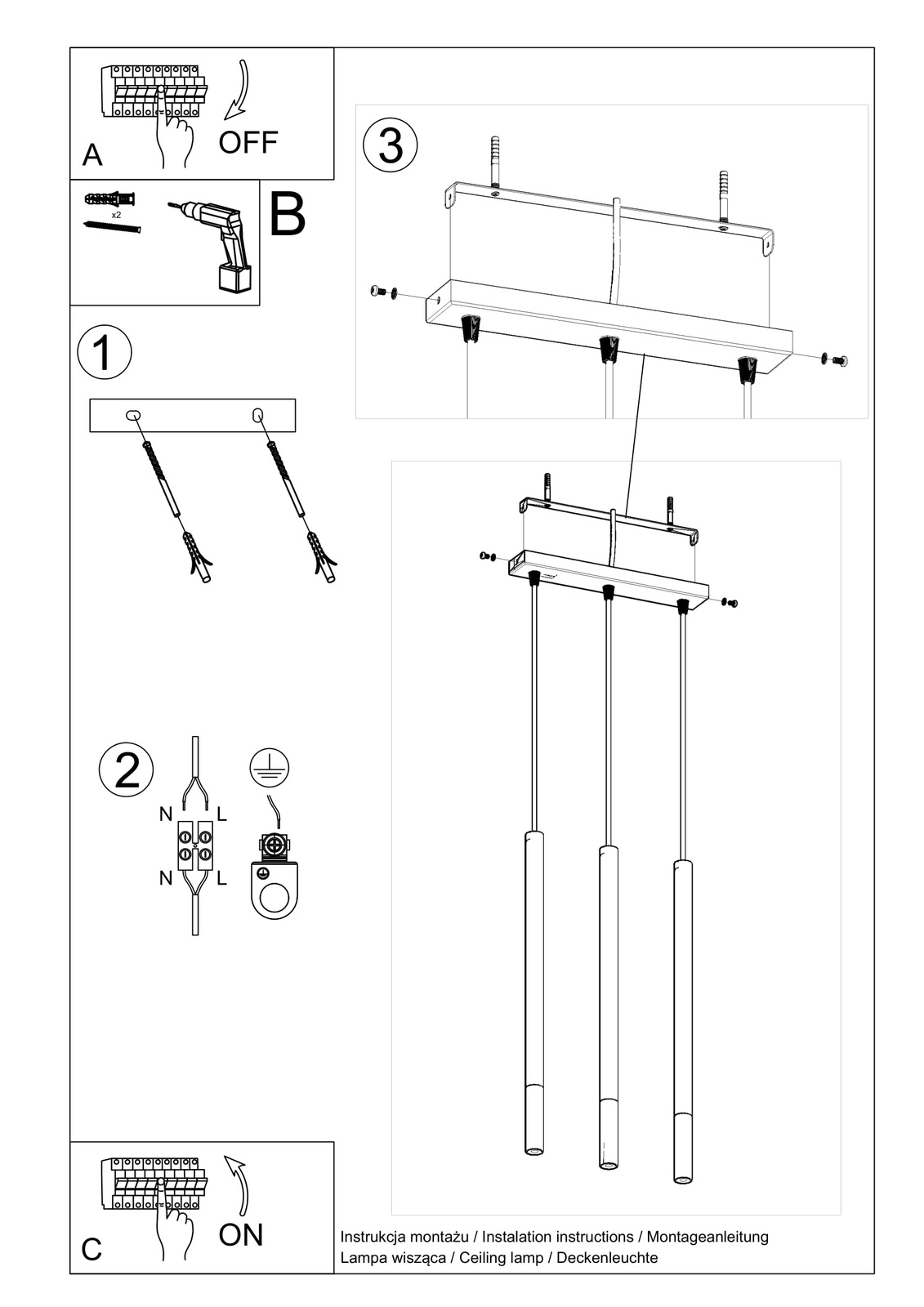 A
OFF

x2
B

1

2
N L
N L

3

C
ON

Instrukcja montażu / Instalation instructions / Montageanleitung
Lampa wisząca / Ceiling lamp / Deckenleuchte