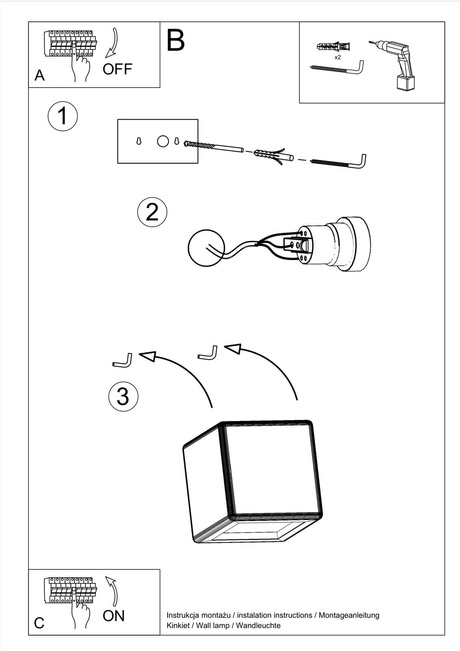 A
OFF
B
x2
1
2
3
C
ON
Instrukcja montażu / instalation instructions / Montageanleitung
Kinkiet / Wall lamp / Wandleuchte