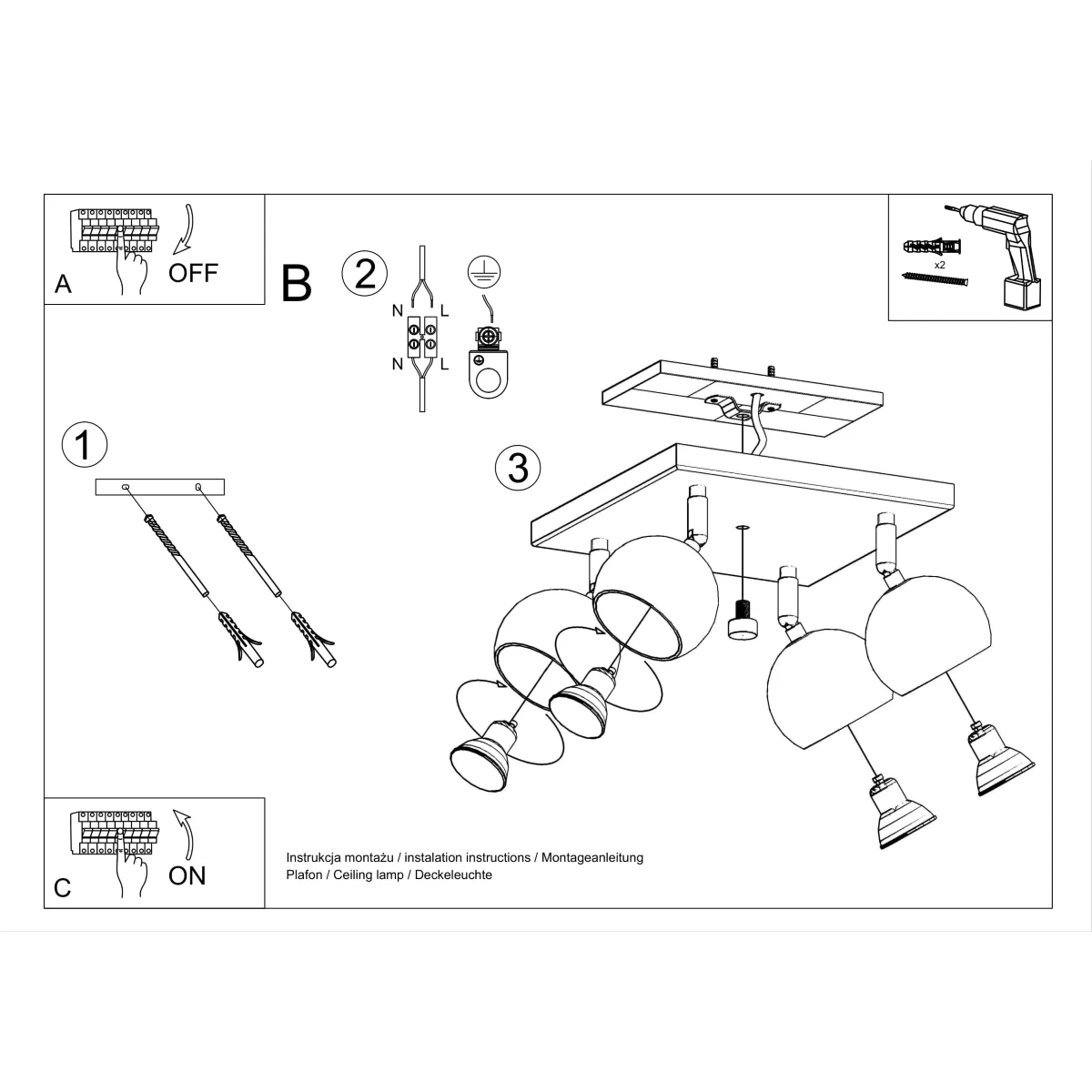 A

OFF

B

2

N

L

N

L

x2

1

3

C

ON

Instrukcja montażu / instalation instructions / Montageanleitung
Plafon / Ceiling lamp / Deckeleuchte