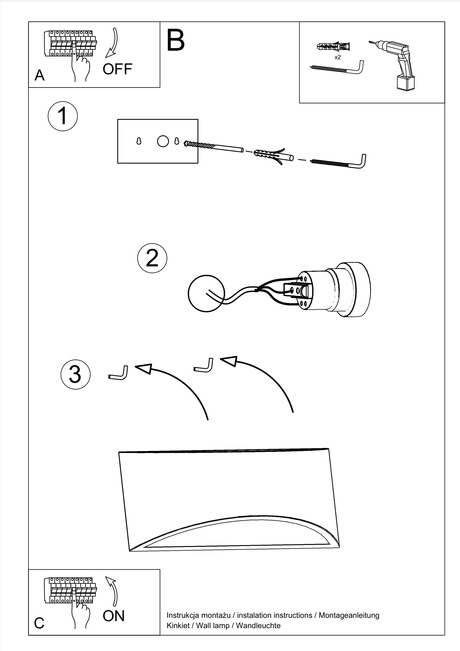 A
OFF
B
x2
1
2
3
C
ON
Instrukcja montażu / instalation instructions / Montageanleitung
Kinkiet / Wall lamp / Wandleuchte