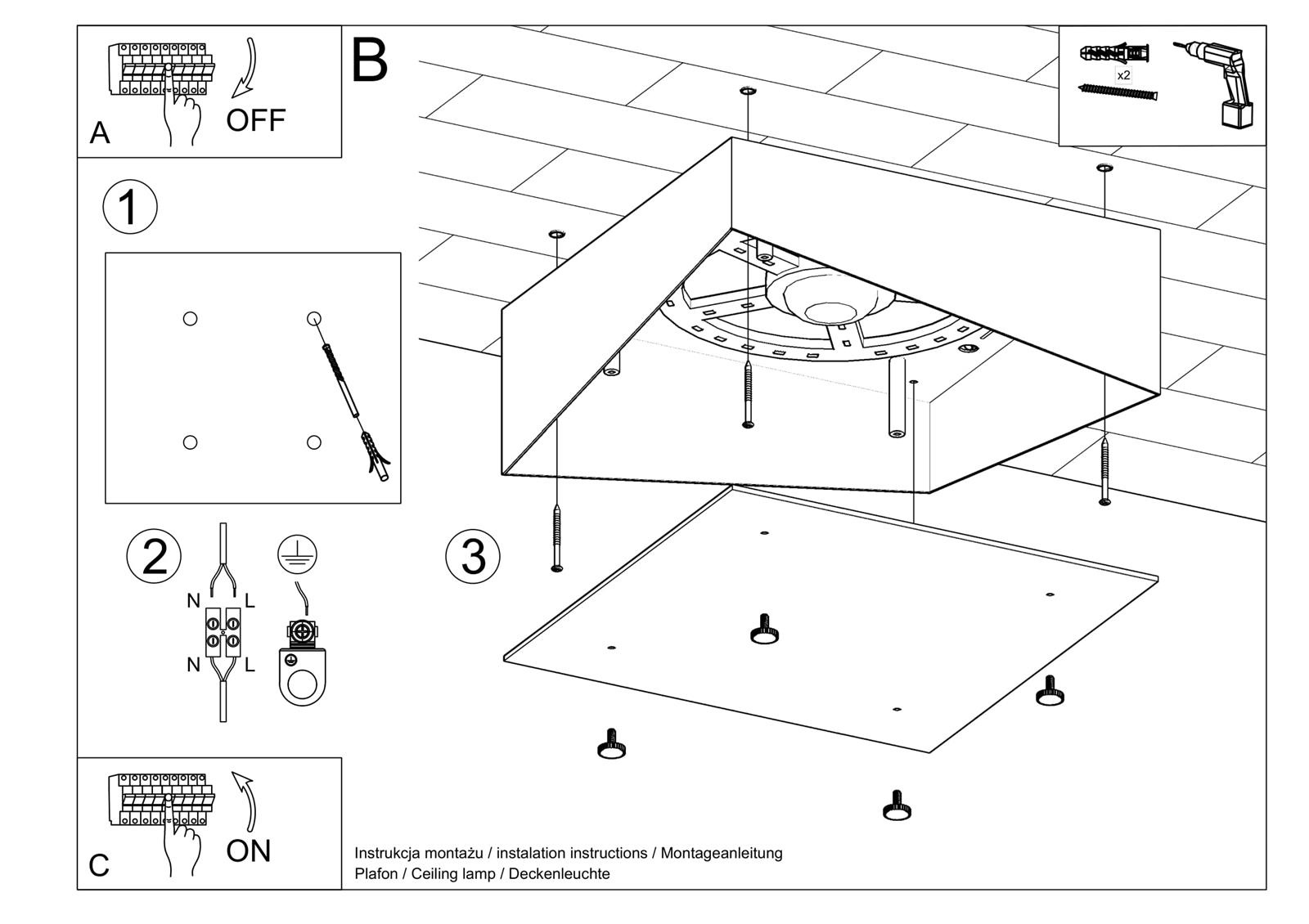 A
OFF

B

x2

1

2
N L
N L

3

C
ON

Instrukcja montażu / instalation instructions / Montageanleitung
Plafon / Ceiling lamp / Deckenleuchte