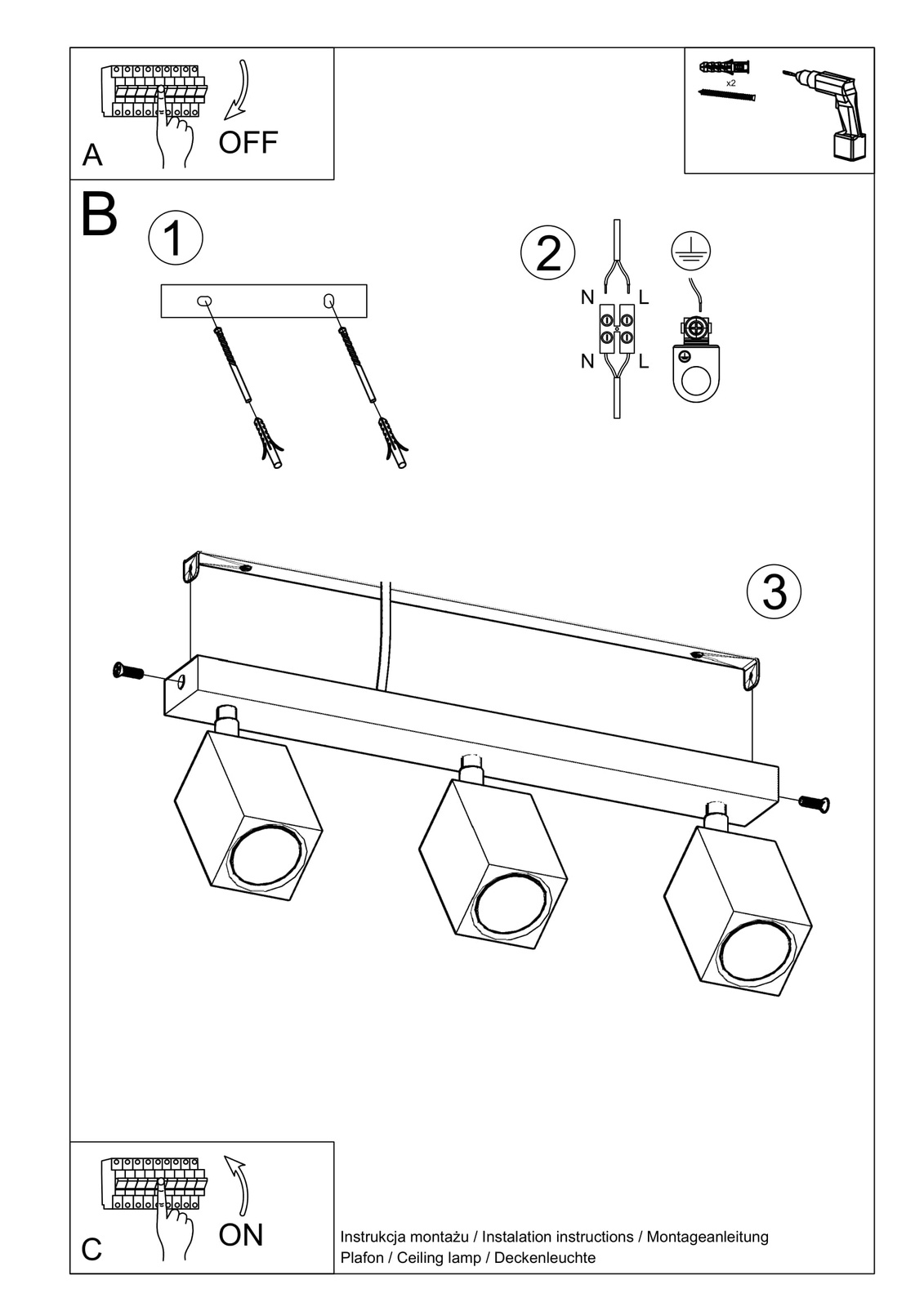 A

OFF

x2

B

1

2

N L

N L

3

C

ON

Instrukcja montażu / Instalation instructions / Montageanleitung
Plafon / Ceiling lamp / Deckenleuchte