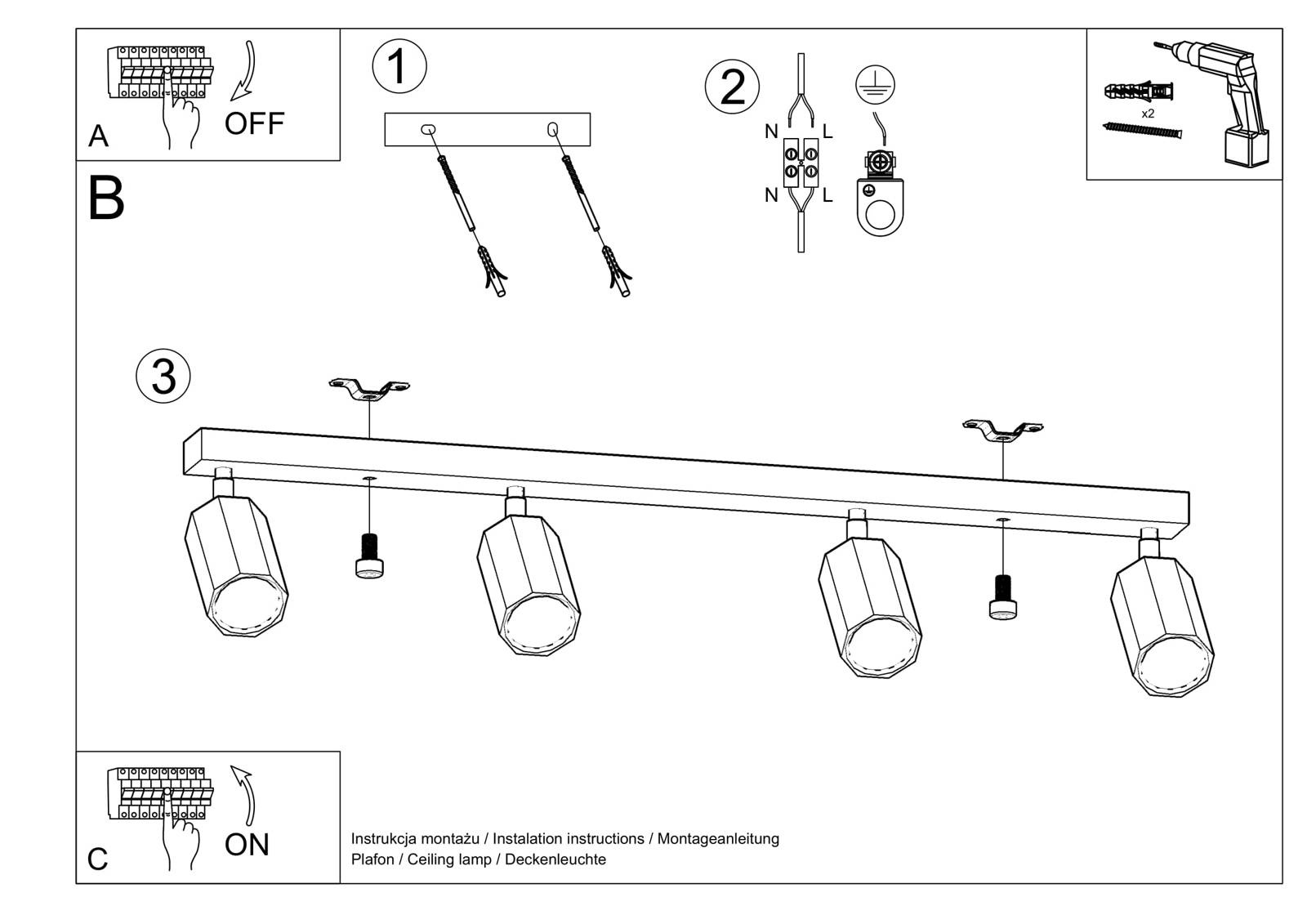 A
OFF

1

2
N L
N L

x2

B

3

C
ON

Instrukcja montażu / Instalation instructions / Montageanleitung
Plafon / Ceiling lamp / Deckenleuchte