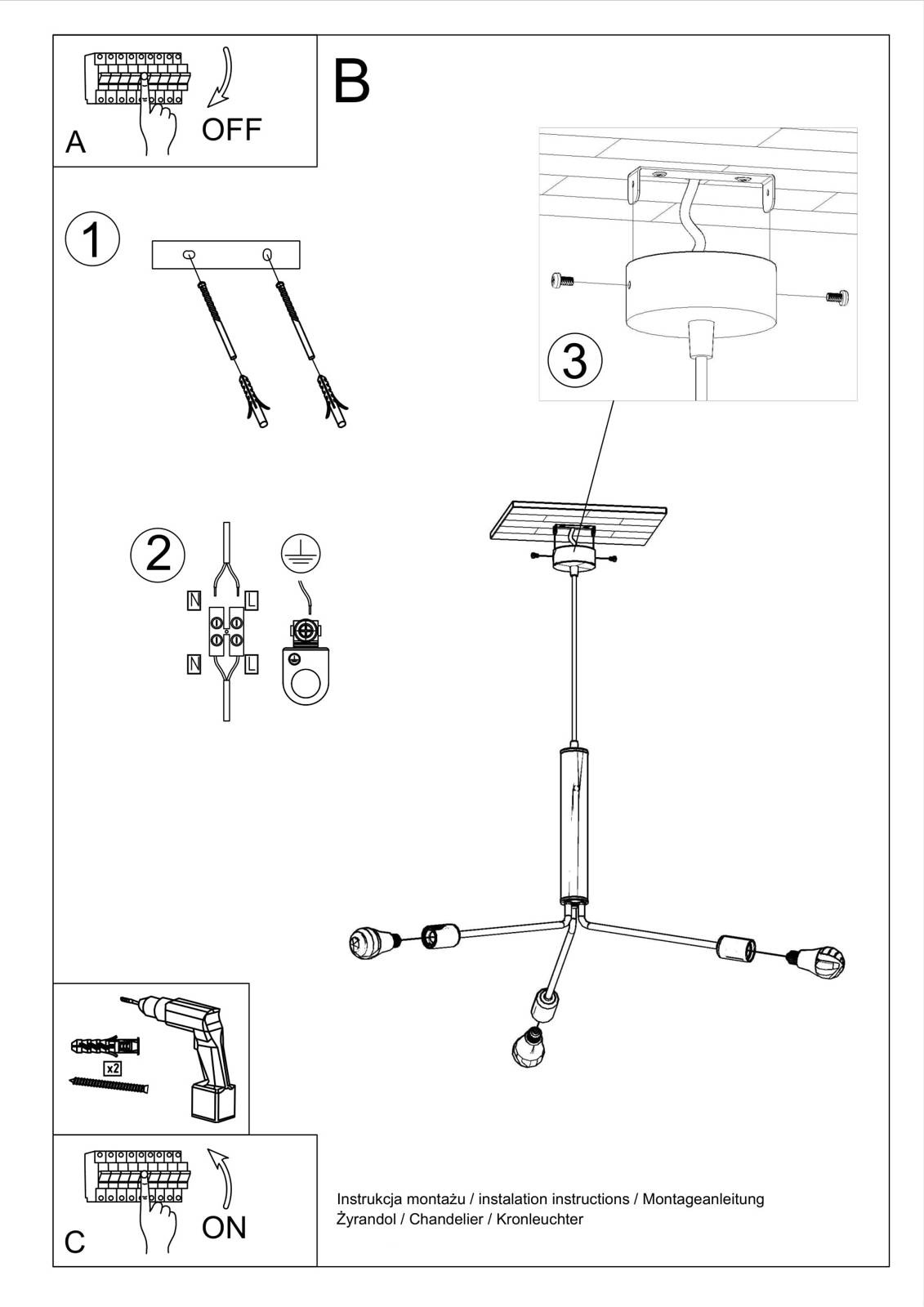 A
OFF

B

1

2

N
L
N
L

3

x2

C
ON

Instrukcja montażu / instalation instructions / Montageanleitung
Żyrandol / Chandelier / Kronleuchter