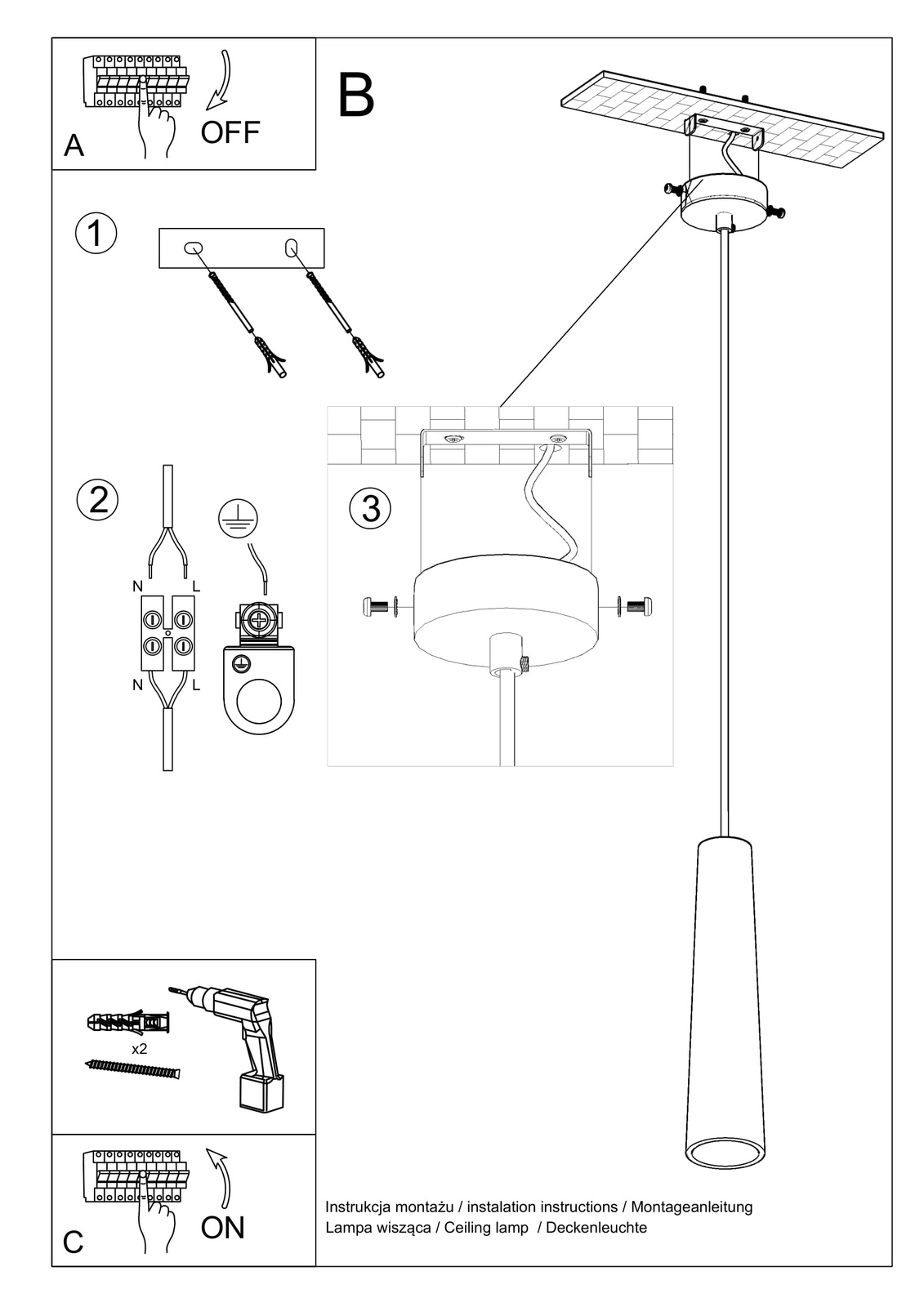 A
OFF

B

1

2

N L
N L

3

x2

C
ON

Instrukcja montażu / instalation instructions / Montageanleitung
Lampa wisząca / Ceiling lamp / Deckenleuchte