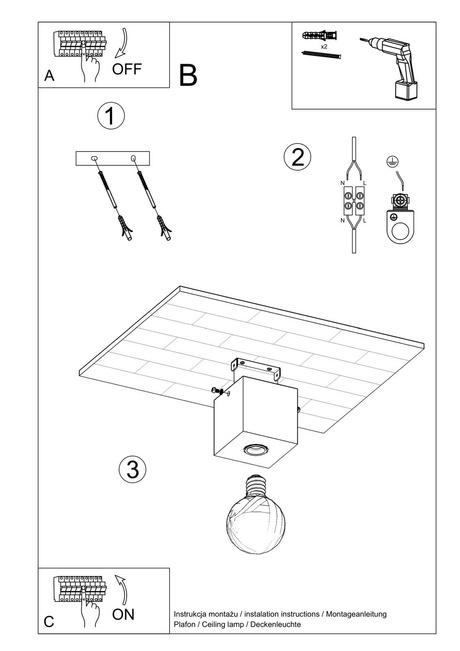 A
OFF
B
x2
1
2
N
L
N
L
3
C
ON
Instrukcja montażu / instalation instructions / Montageanleitung
Plafon / Ceiling lamp / Deckenleuchte