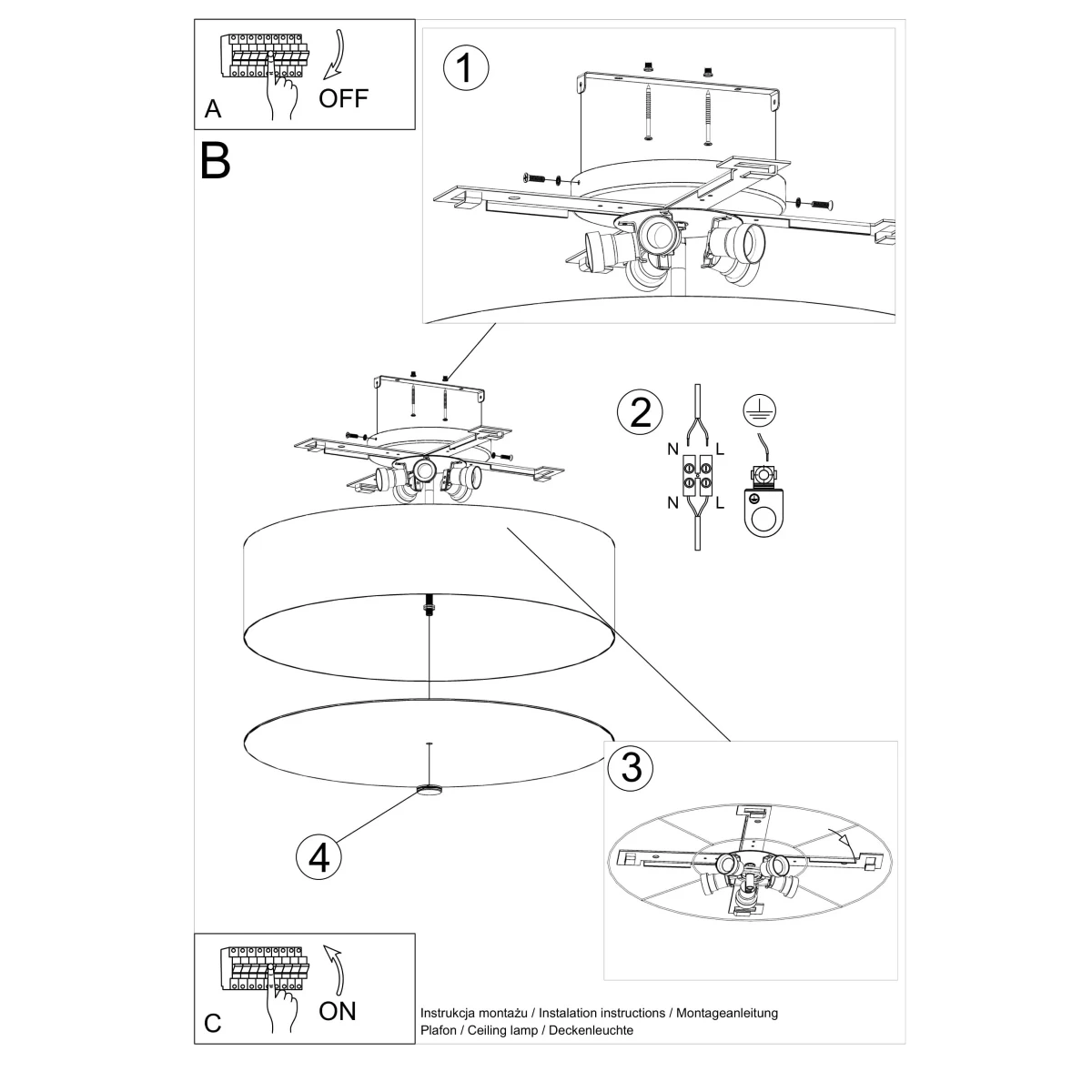 A
OFF

B

1

2

N L

N L

3

4

C
ON

Instrukcja montażu / Instalation instructions / Montageanleitung
Plafon / Ceiling lamp / Deckenleuchte