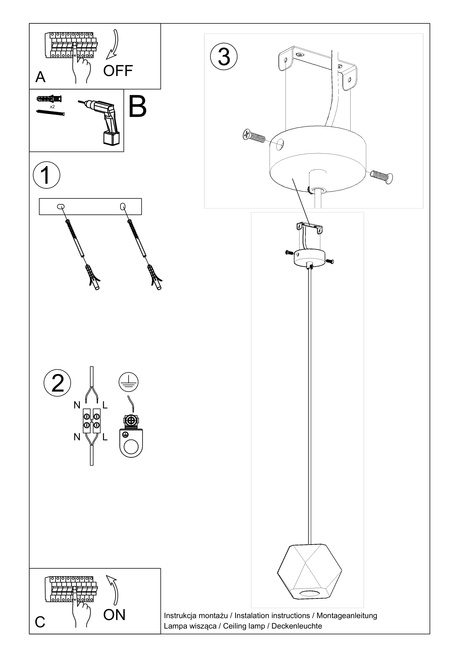 A
OFF

x2

B

1

2

N L
N L

3

C
ON

Instrukcja montażu / Instalation instructions / Montageanleitung
Lampa wisząca / Ceiling lamp / Deckenleuchte