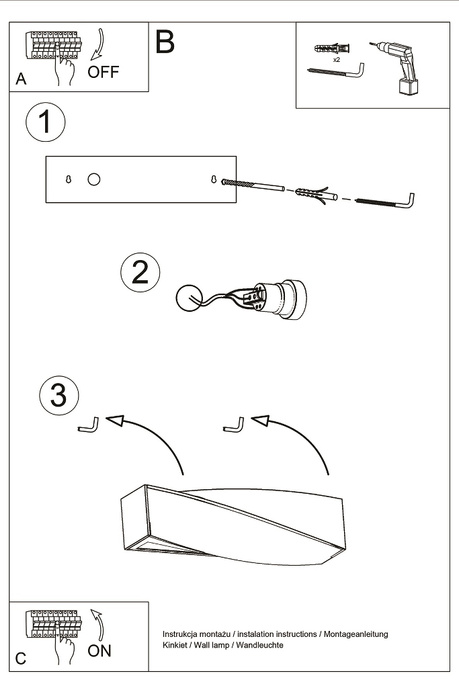 A
OFF
B
x2
1
2
3
C
ON
Instrukcja montażu / instalation instructions / Montageanleitung
Kinkiet / Wall lamp / Wandleuchte