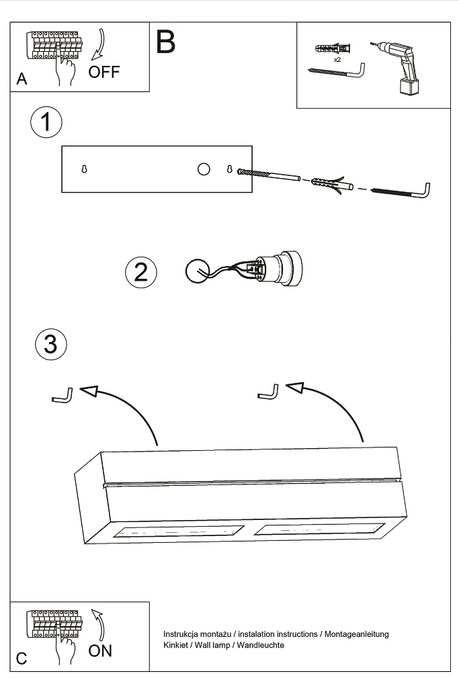 A OFF

B

x2

1

2

3

C ON

Instrukcja montażu / instalation instructions / Montageanleitung
Kinkiet / Wall lamp / Wandleuchte