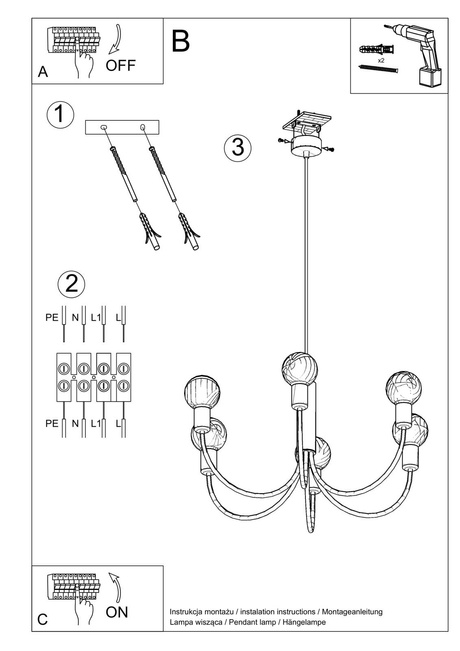 A OFF

B

x2

1

3

2

PE N L1 L

PE N L1 L

C ON

Instrukcja montażu / instalation instructions / Montageanleitung
Lampa wisząca / Pendant lamp / Hängelampe