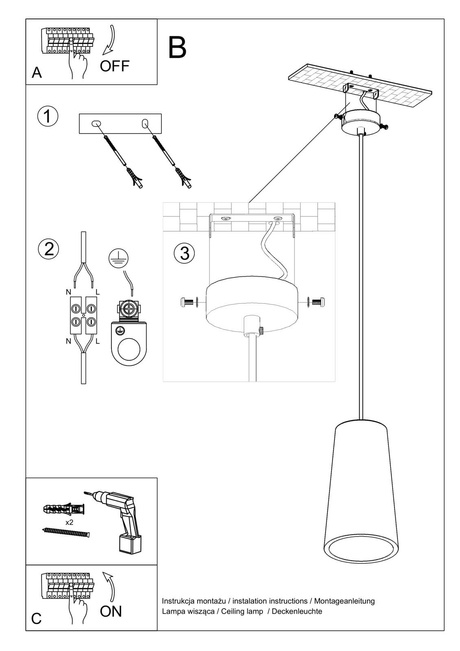 A
OFF
B
1
2
N
L
N
L
3
x2
C
ON
Instrukcja montażu / instalation instructions / Montageanleitung
Lampa wisząca / Ceiling lamp / Deckenleuchte