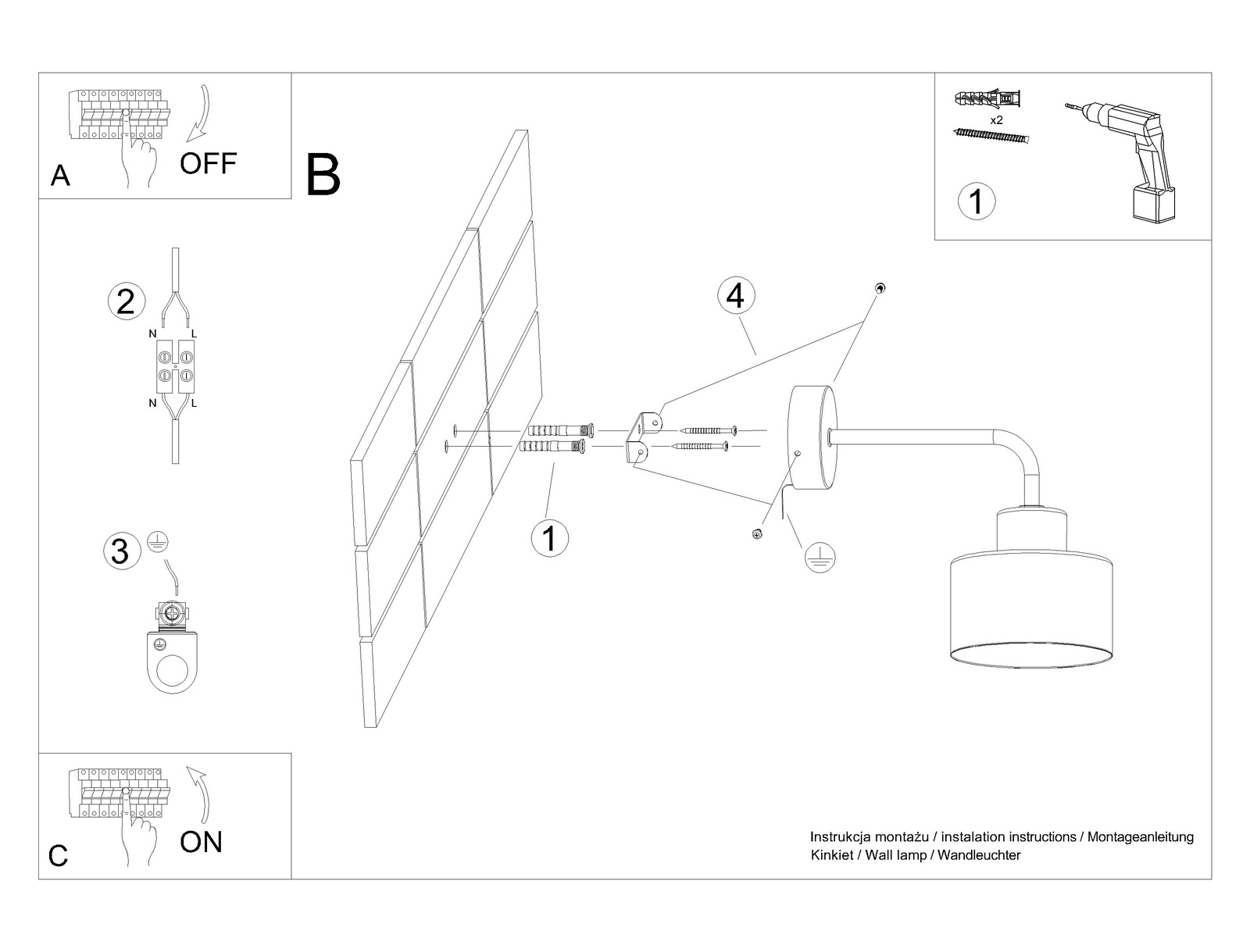 A
OFF

B

x2
1

2
N
L
N
L

3

4

1

C
ON

Instrukcja montażu / instalation instructions / Montageanleitung
Kinkiet / Wall lamp / Wandleuchter