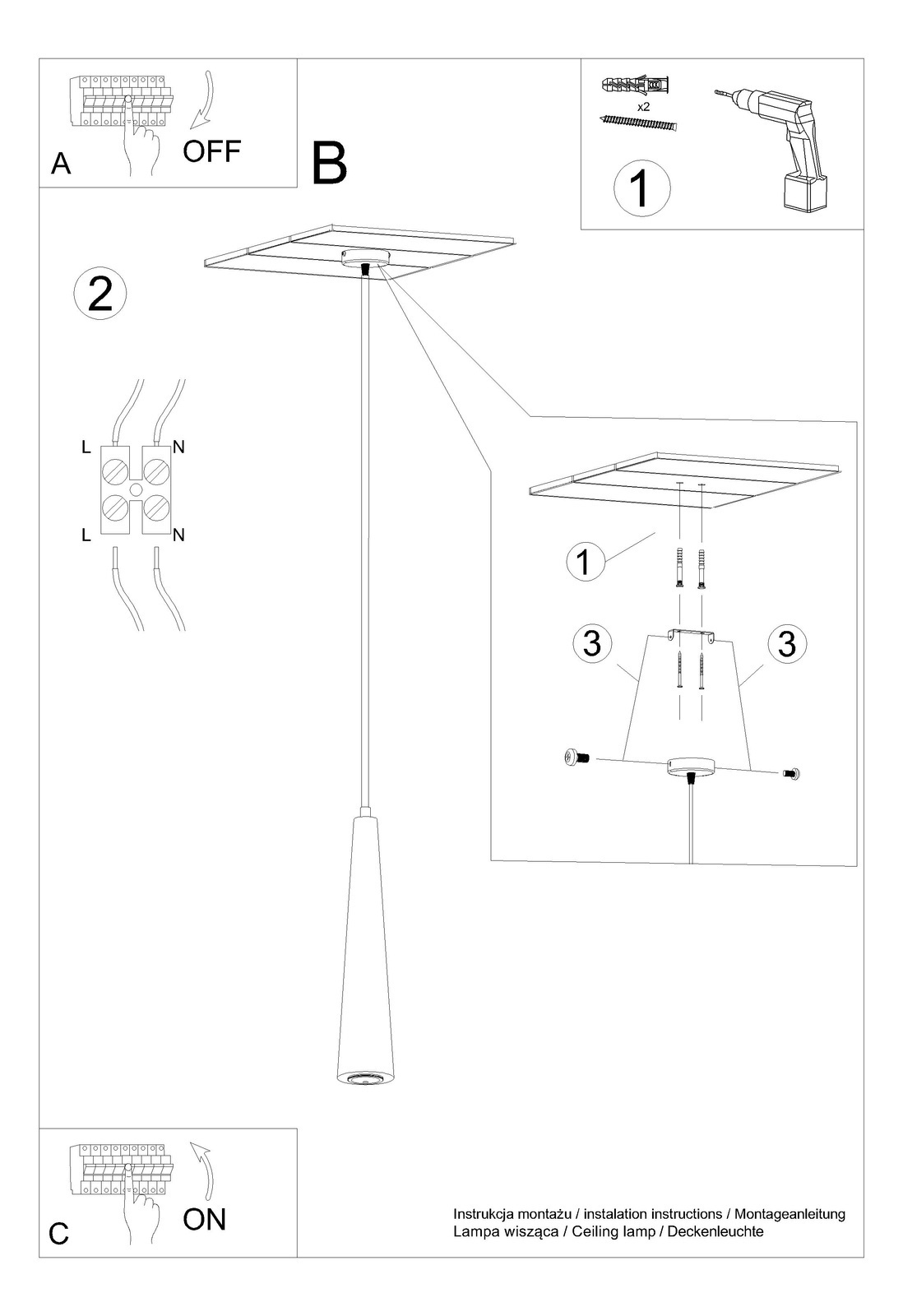 A
OFF

B

x2
1

2

L
N
L
N

1

3
3

C
ON

Instrukcja montażu / instalation instructions / Montageanleitung
Lampa wisząca / Ceiling lamp / Deckenleuchte