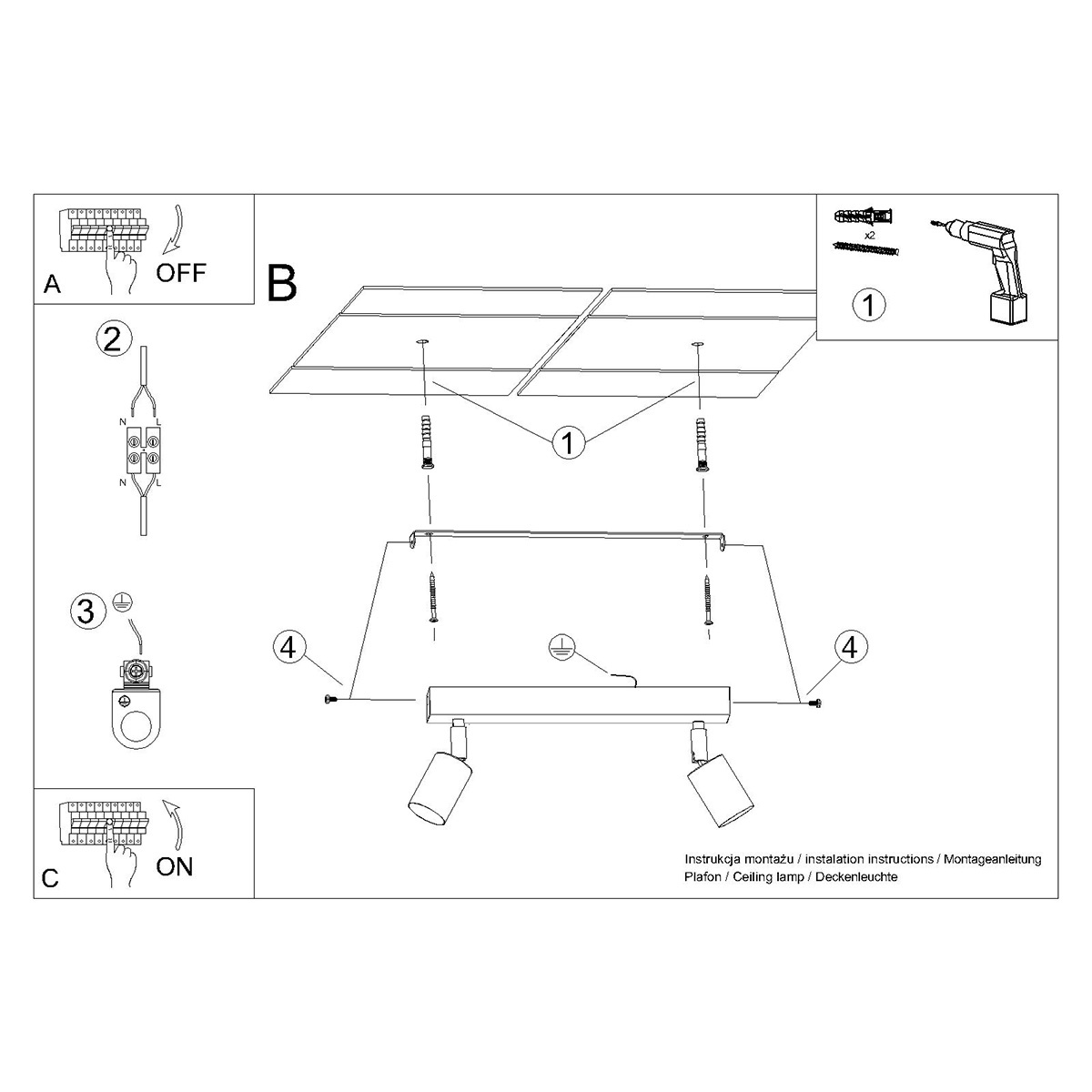 A
OFF

2
N L
N L

3

C
ON

B

x2

1

1

4

4

Instrukcja montażu / instalation instructions / Montageanleitung
Plafon / Ceiling lamp / Deckenleuchte