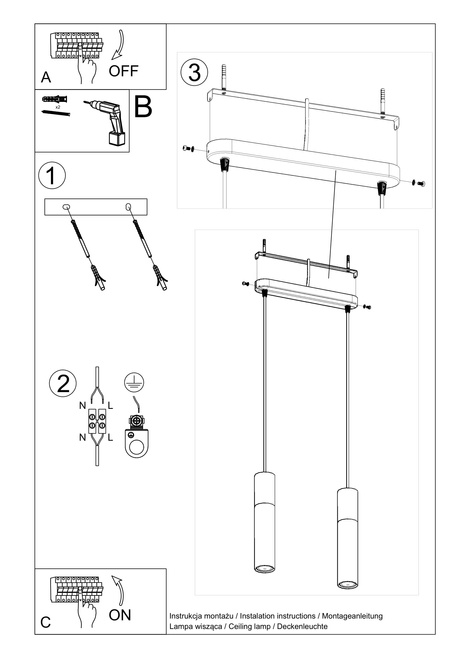 A
OFF

x2
B

1

2
N
L
N
L

3

C
ON

Instrukcja montażu / Instalation instructions / Montageanleitung
Lampa wisząca / Ceiling lamp / Deckenleuchte