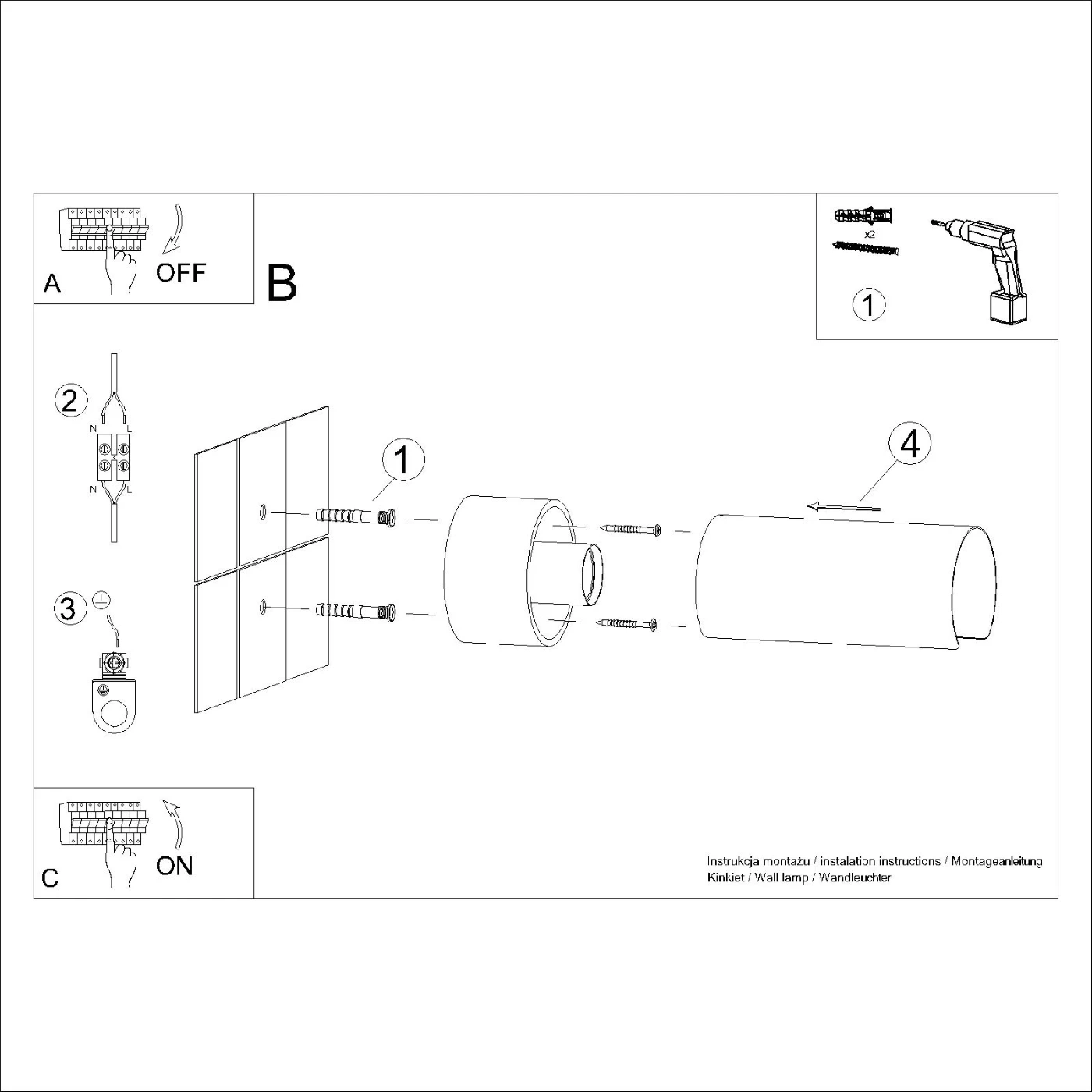 A
OFF

B

x2
1

2
N L
N L

3

1

4

C
ON

Instrukcja montażu / instalation instructions / Montageanleitung
Kinkiet / Wall lamp / Wandleuchter