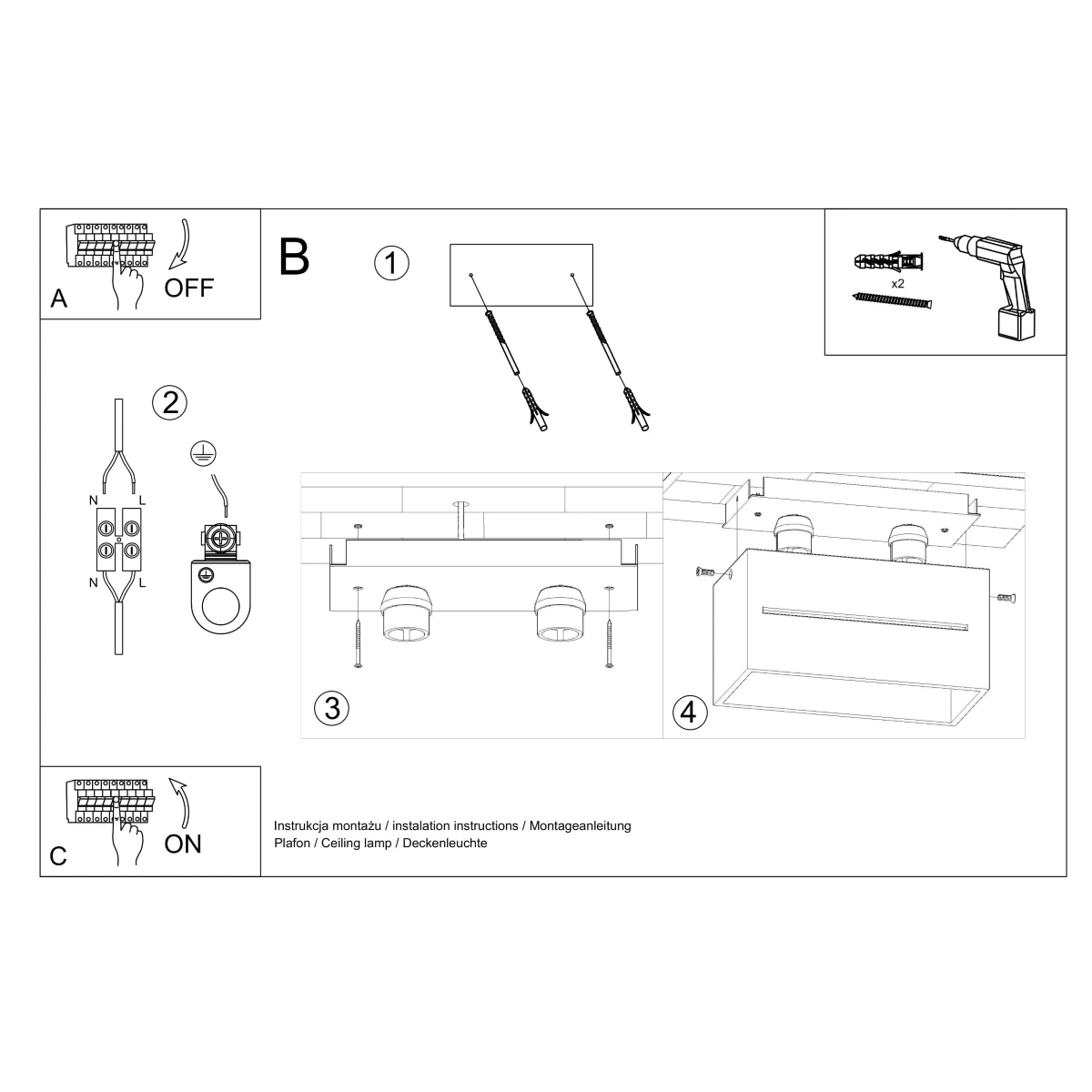 A
OFF

B

1

x2

2

N L

N L

3

4

C
ON

Instrukcja montażu / instalation instructions / Montageanleitung
Plafon / Ceiling lamp / Deckenleuchte