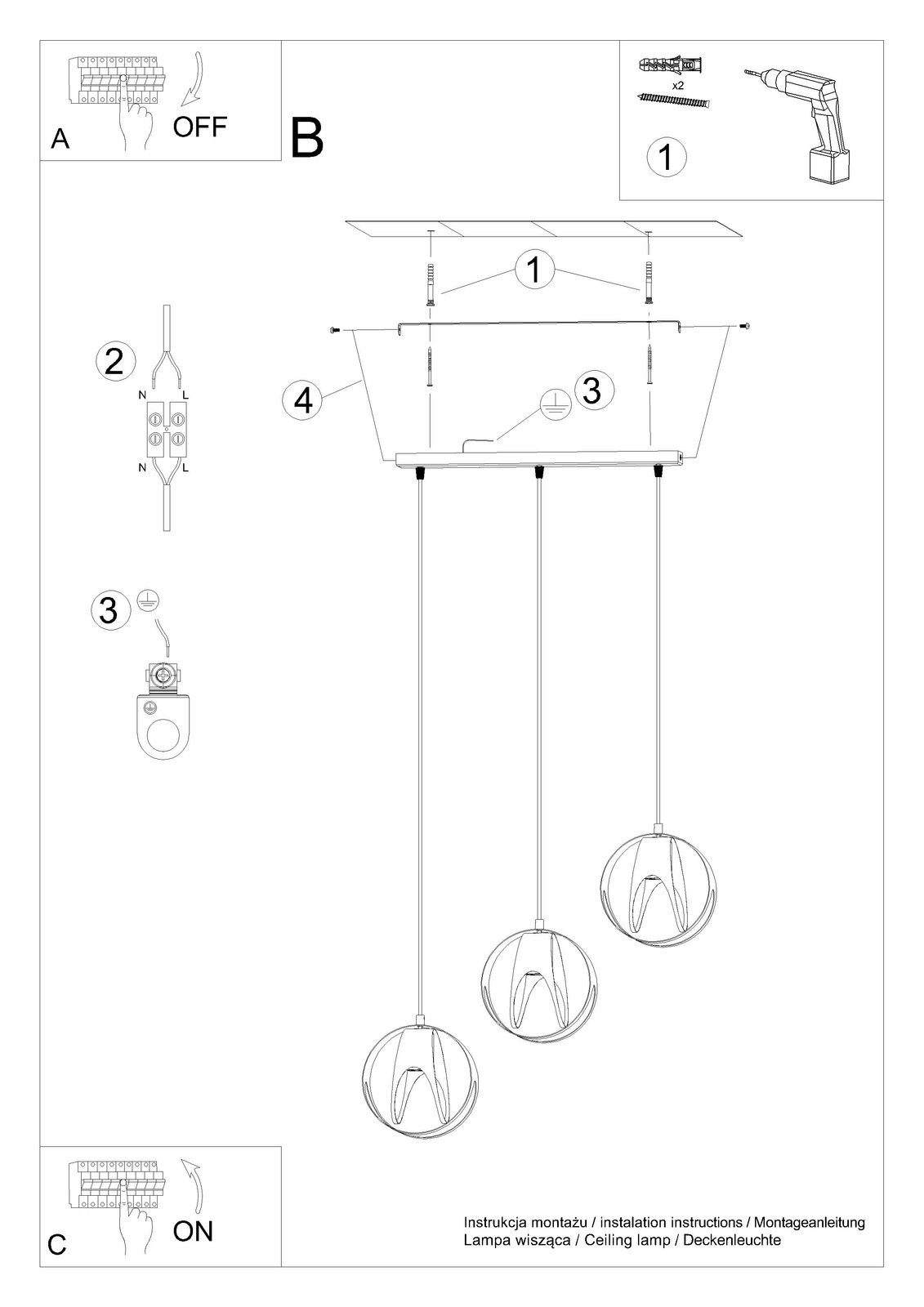 A
OFF

B

x2
1

1

2
N L
N L

4

3

3

C
ON

Instrukcja montażu / instalation instructions / Montageanleitung
Lampa wisząca / Ceiling lamp / Deckenleuchte