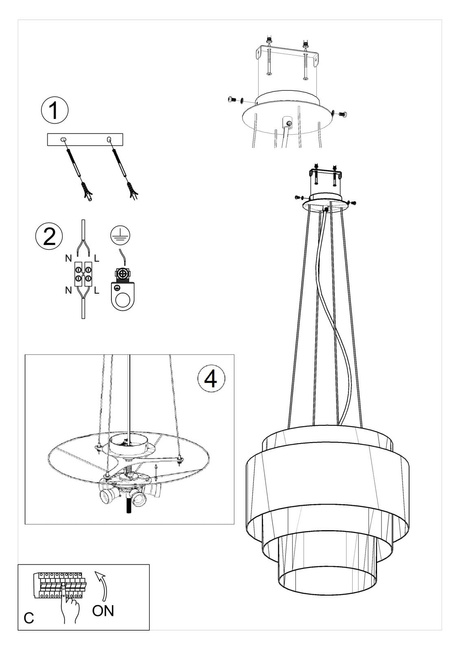 1

2

N L

N L

4

C

ON