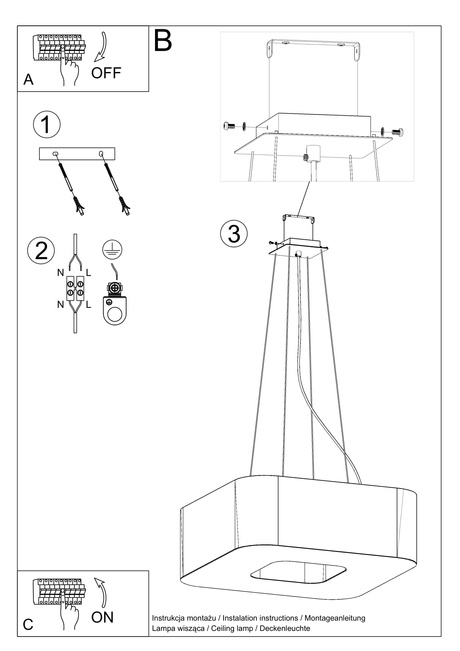 A
OFF

B

1

2

N L
N L

3

C
ON

Instrukcja montażu / Instalation instructions / Montageanleitung
Lampa wisząca / Ceiling lamp / Deckenleuchte