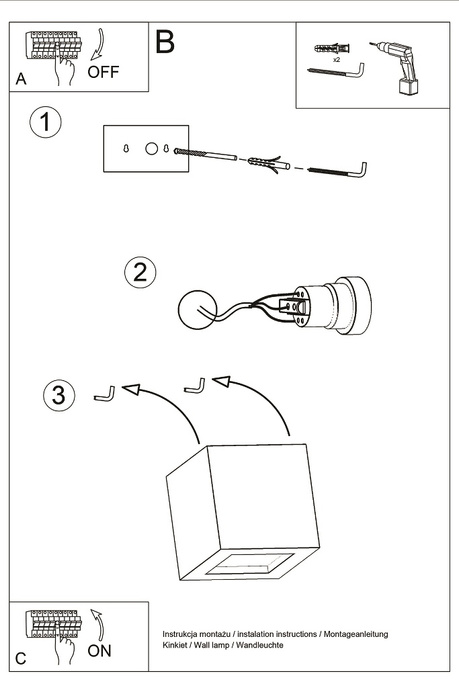 A
OFF

B

x2

1

2

3

C
ON

Instrukcja montażu / instalation instructions / Montageanleitung
Kinkiet / Wall lamp / Wandleuchte