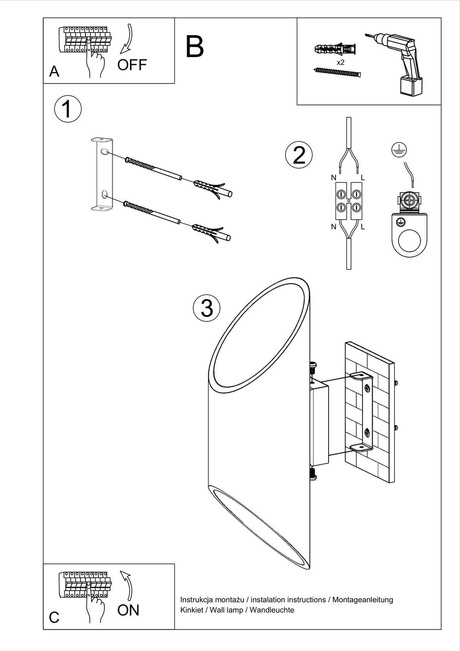 A
OFF
B
x2
1
2
N
L
N
L
3
C
ON
Instrukcja montażu / instalation instructions / Montageanleitung
Kinkiet / Wall lamp / Wandleuchte