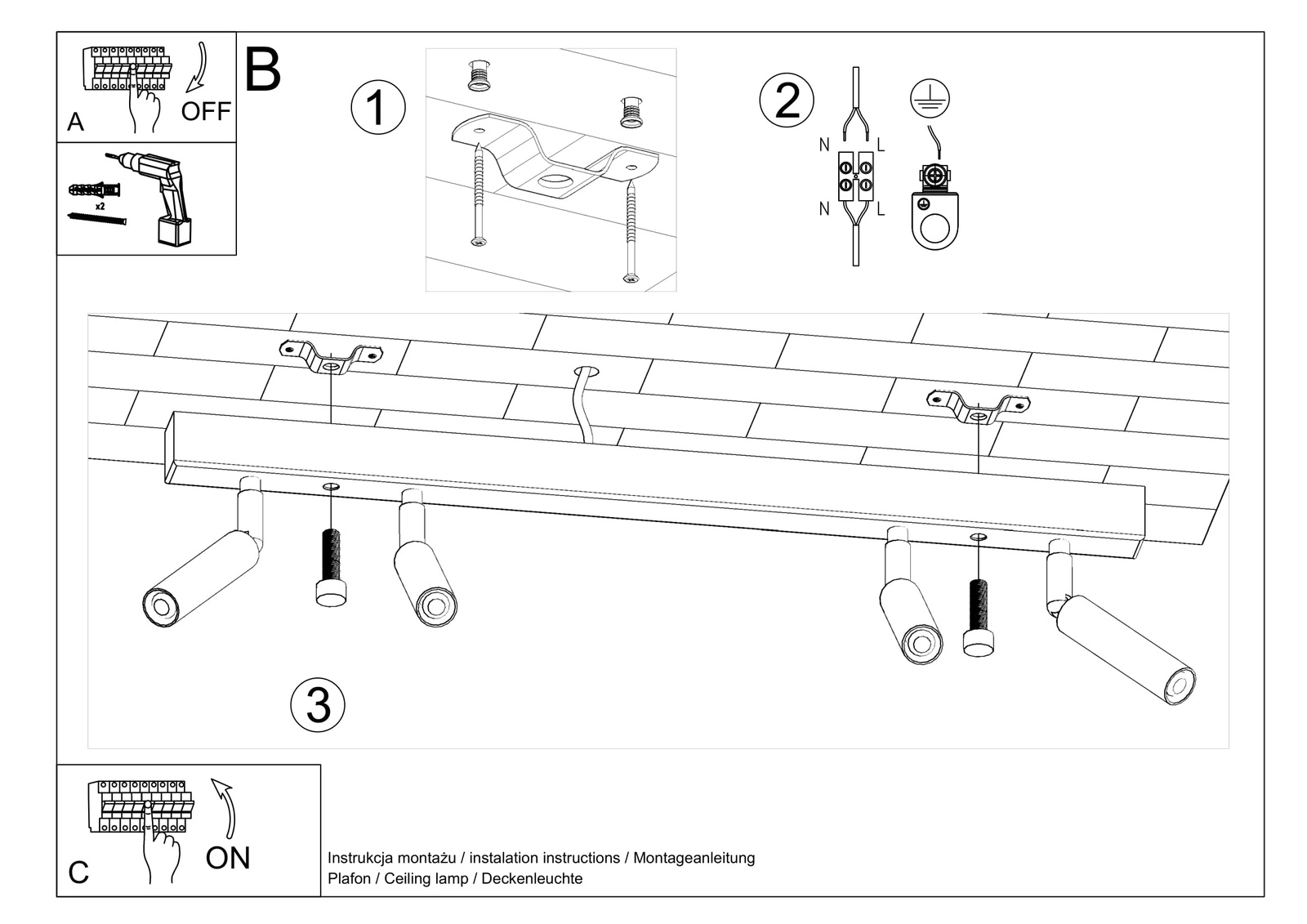 A

OFF

x2

B

1

2

N

L

N

L

3

C

ON

Instrukcja montażu / instalation instructions / Montageanleitung
Plafon / Ceiling lamp / Deckenleuchte