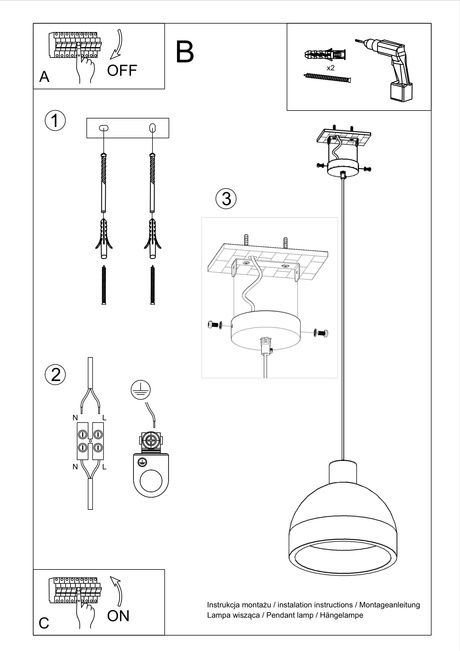 A
OFF
B
x2
1
3
2
N
L
N
L
C
ON
Instrukcja montażu / instalation instructions / Montageanleitung
Lampa wisząca / Pendant lamp / Hängelampe