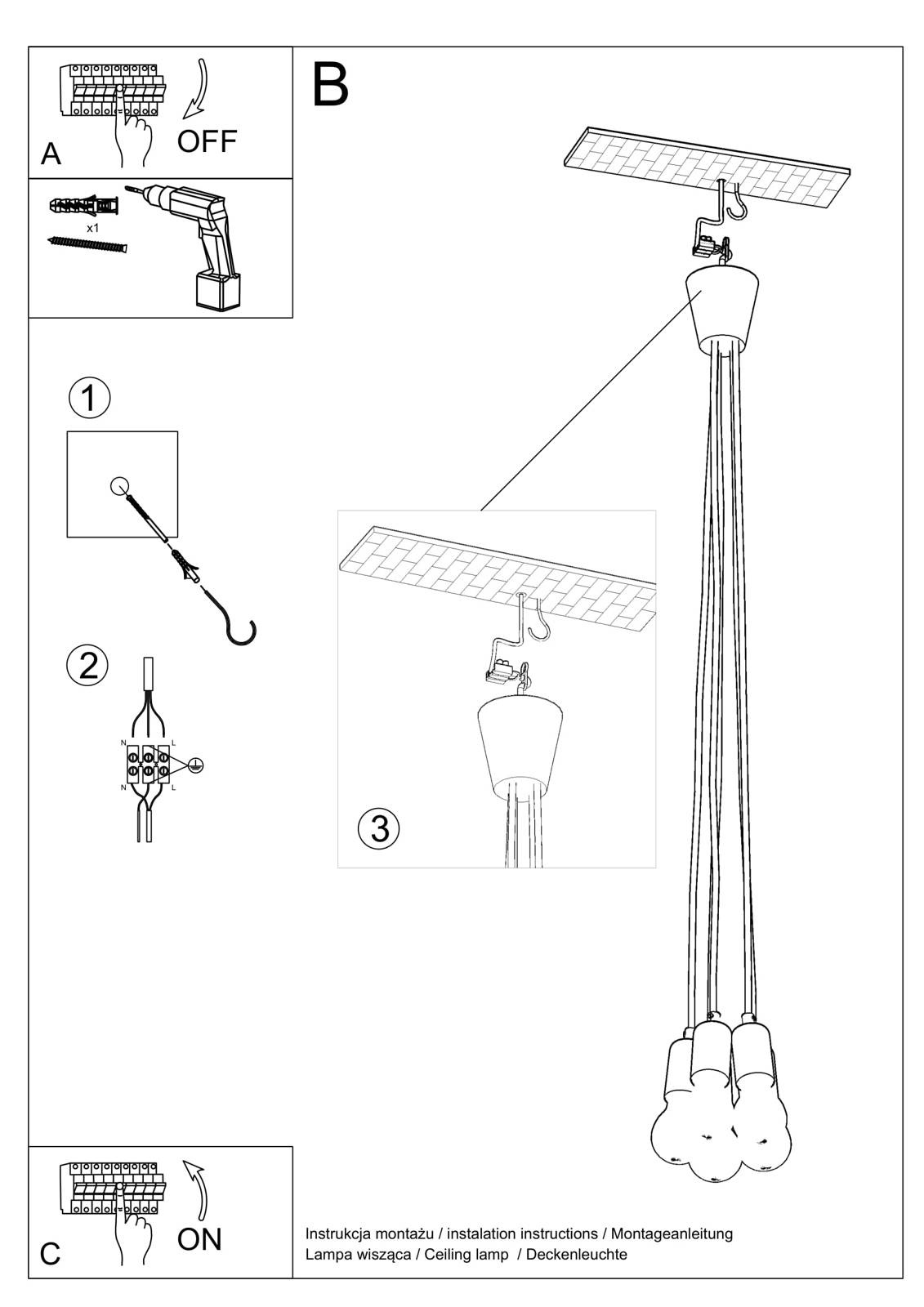 A

OFF

x1

B

1

2

N L
N L

3

C

ON

Instrukcja montażu / instalation instructions / Montageanleitung
Lampa wisząca / Ceiling lamp / Deckenleuchte