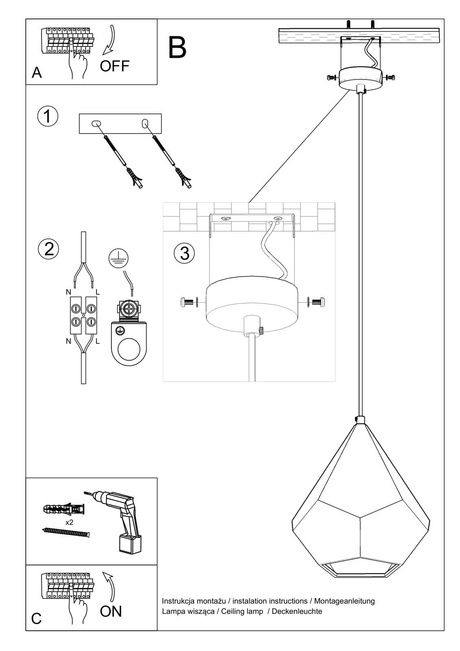 A OFF

B

1

2

N L

N L

3

x2

C ON

Instrukcja montażu / instalation instructions / Montageanleitung
Lampa wisząca / Ceiling lamp / Deckenleuchte