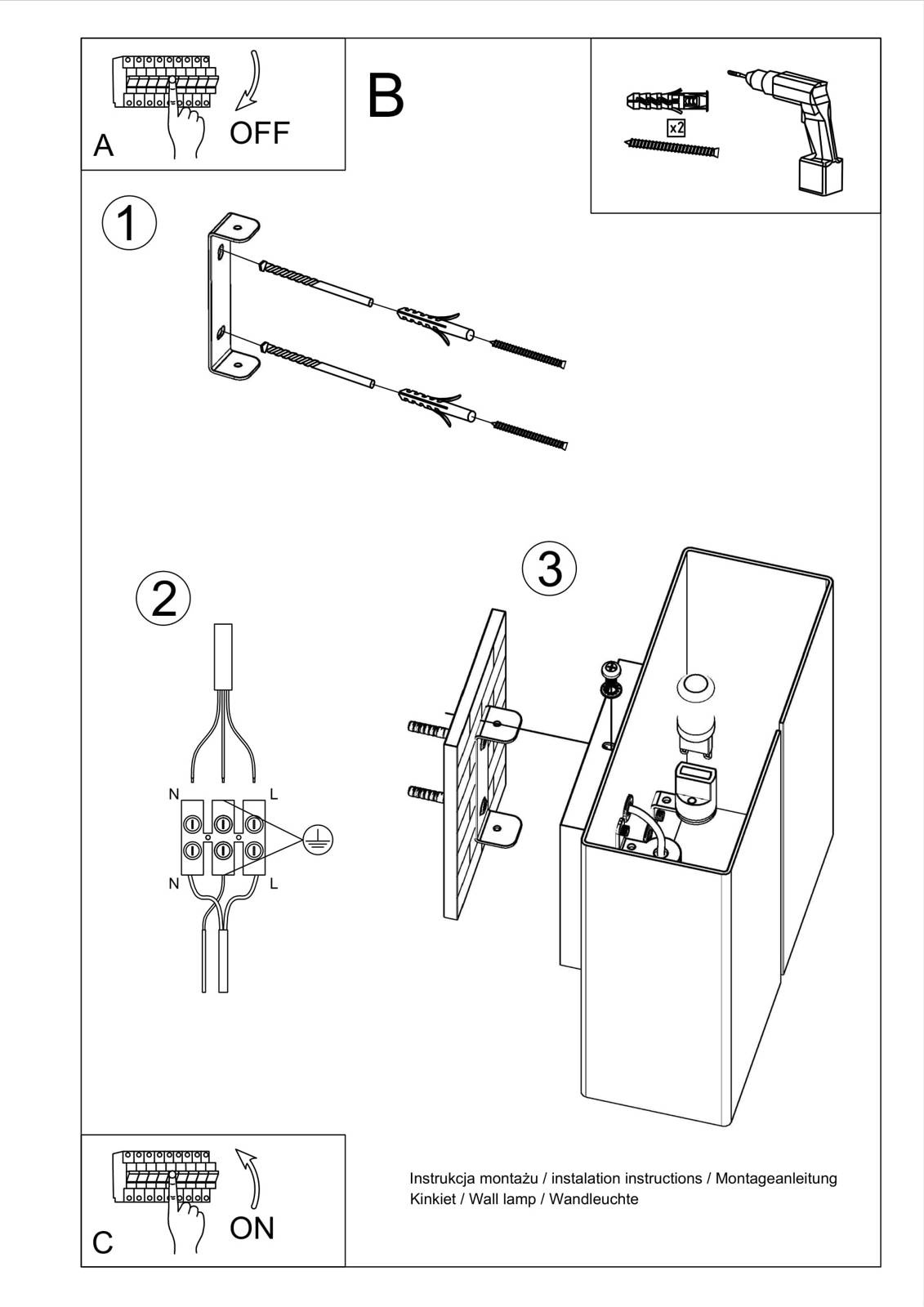 A
OFF

B

x2

1

2

N
L
N
L

3

C
ON

Instrukcja montażu / instalation instructions / Montageanleitung
Kinkiet / Wall lamp / Wandleuchte