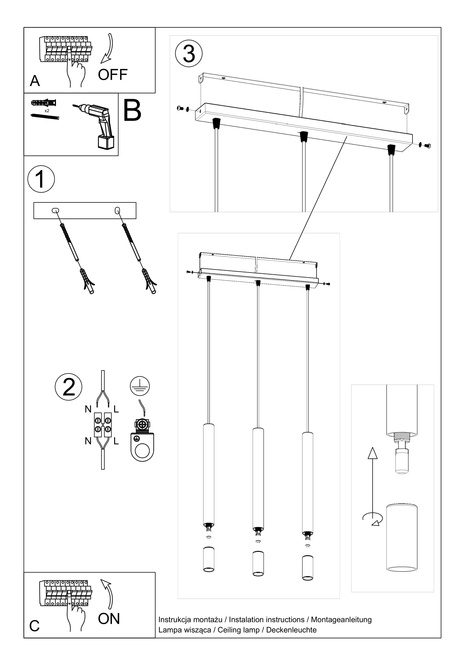 A
OFF

x2
B

1

3

2
N
L
N
L

C
ON

Instrukcja montażu / Instalation instructions / Montageanleitung
Lampa wisząca / Ceiling lamp / Deckenleuchte