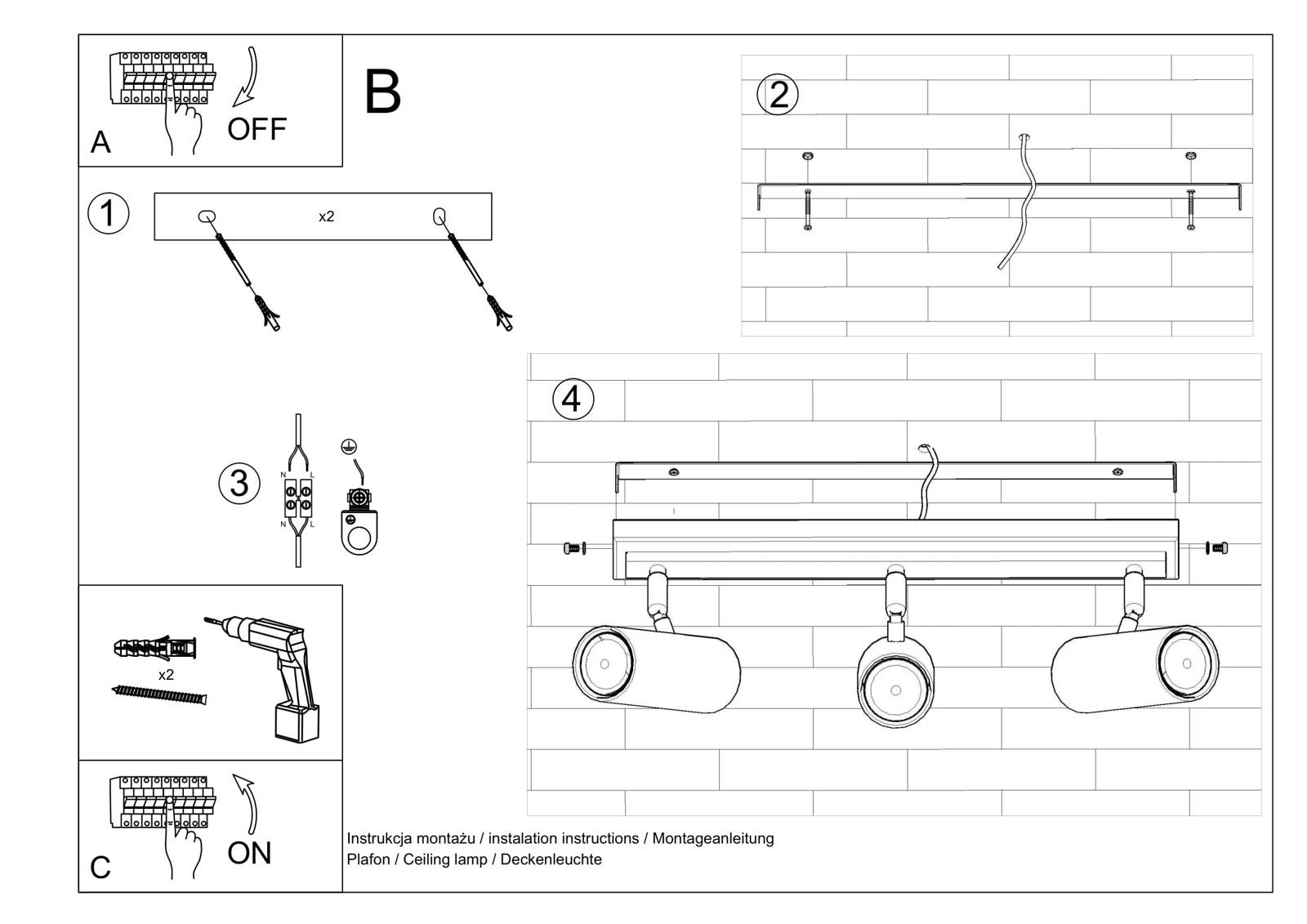 A
OFF

B

1
x2

2

3
N L
N L

4

x2

C
ON

Instrukcja montażu / instalation instructions / Montageanleitung
Plafon / Ceiling lamp / Deckenleuchte