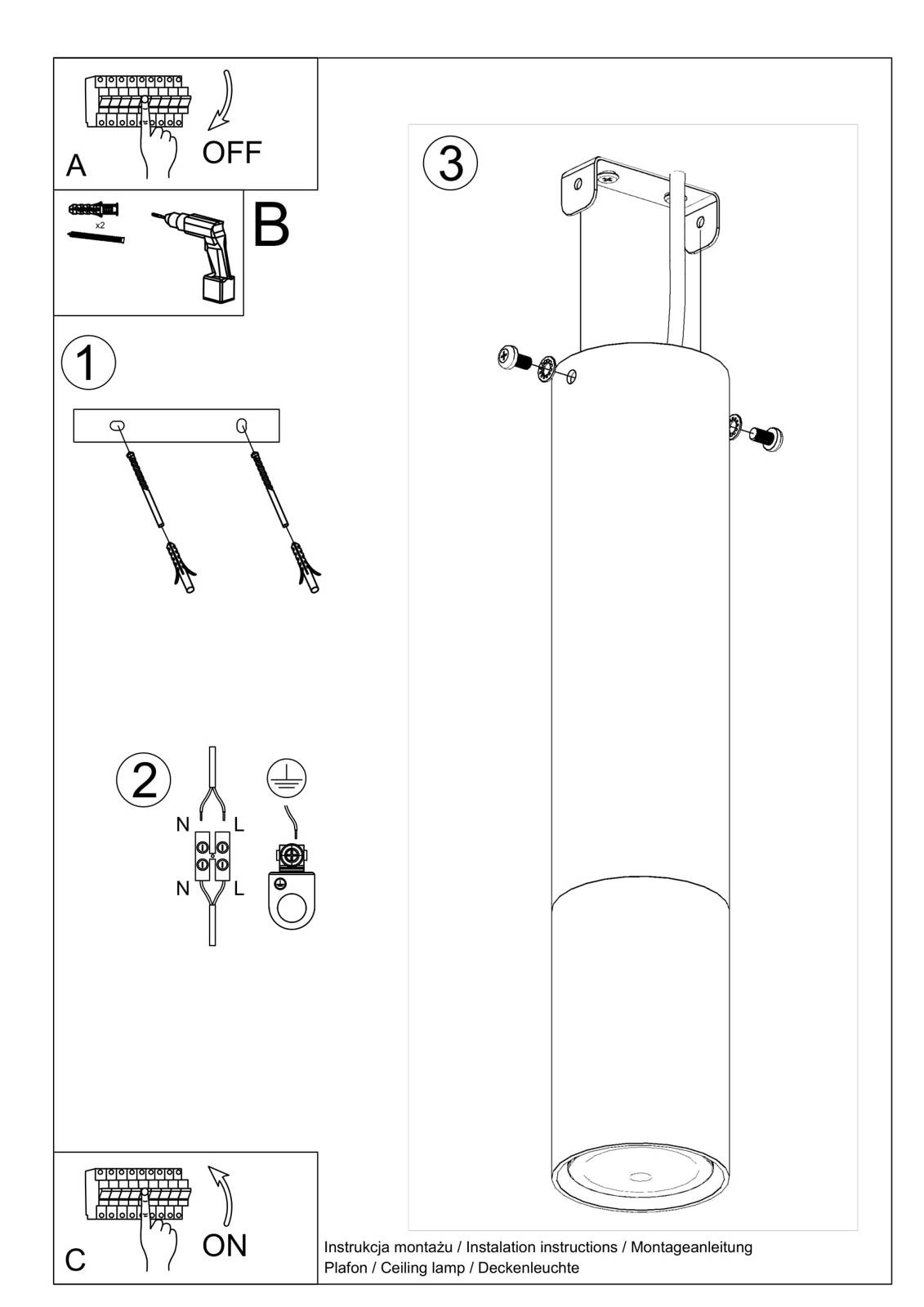 A
OFF

x2
B

1

2
N
L
N
L

3

C
ON

Instrukcja montażu / Instalation instructions / Montageanleitung
Plafon / Ceiling lamp / Deckenleuchte