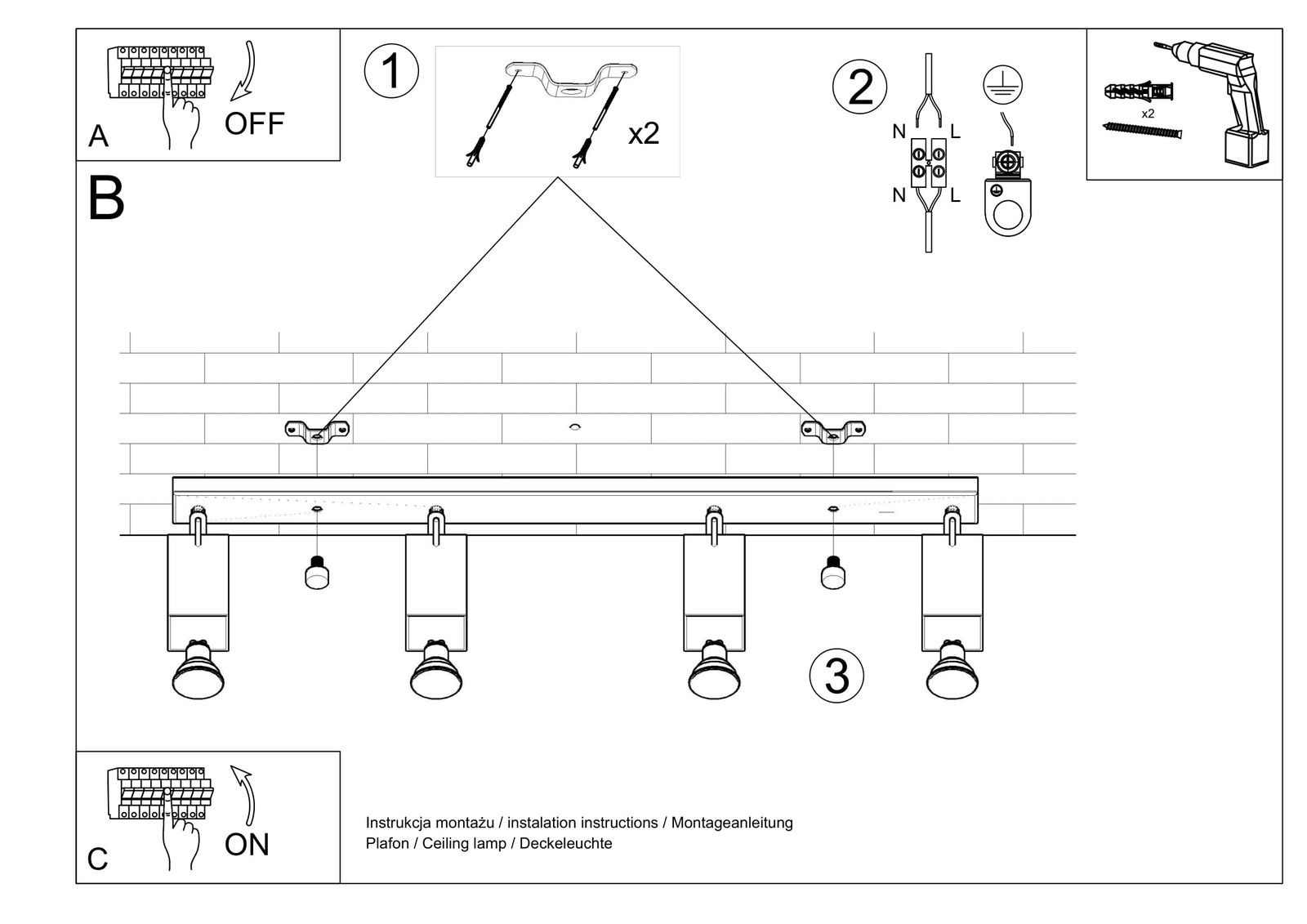 A
OFF

1
x2

2
N
L
N
L

x2

B

3

C
ON

Instrukcja montażu / instalation instructions / Montageanleitung
Plafon / Ceiling lamp / Deckeleuchte