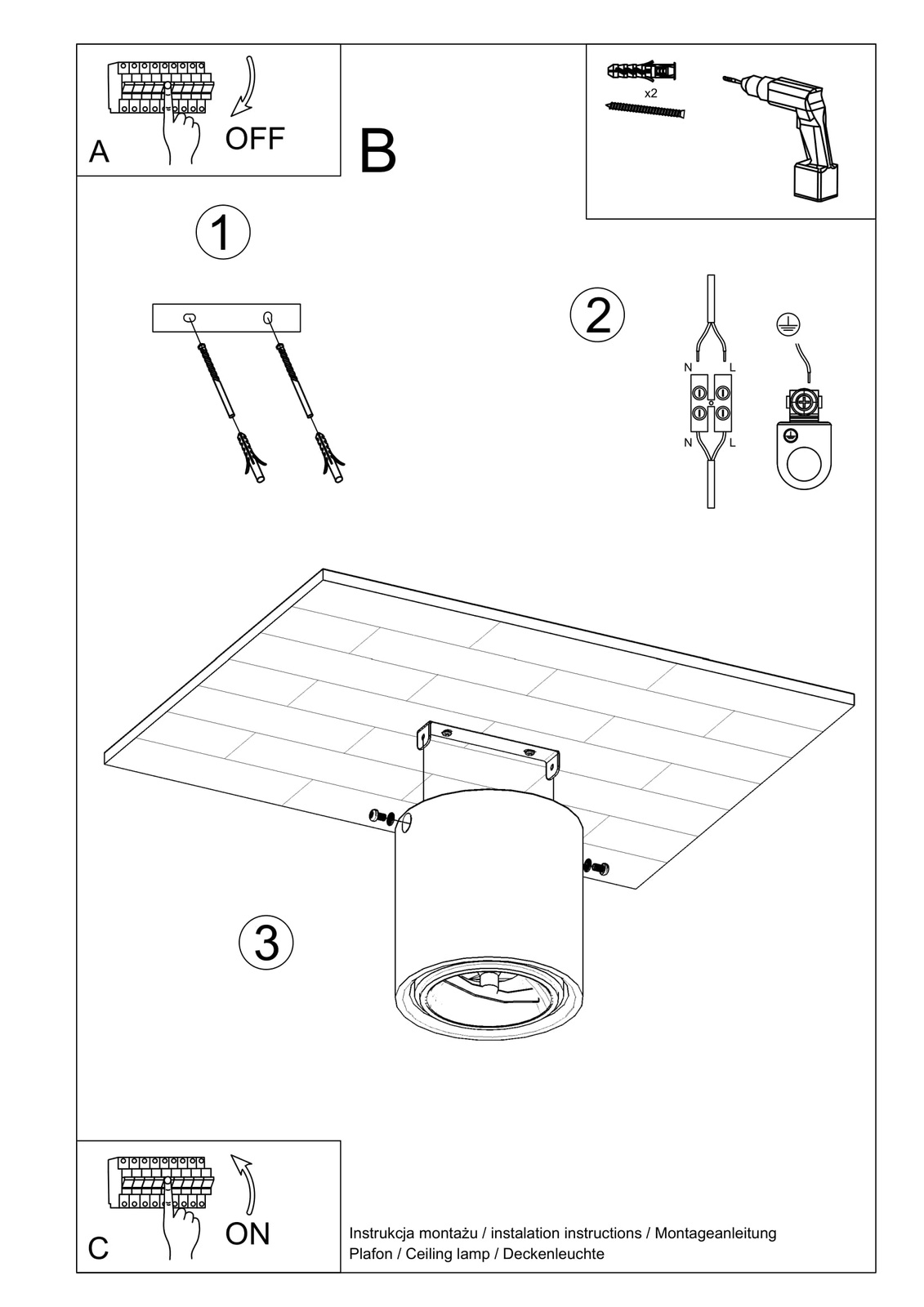 A
OFF

B

x2

1

2

N L
N L

3

C
ON

Instrukcja montażu / instalation instructions / Montageanleitung
Plafon / Ceiling lamp / Deckenleuchte