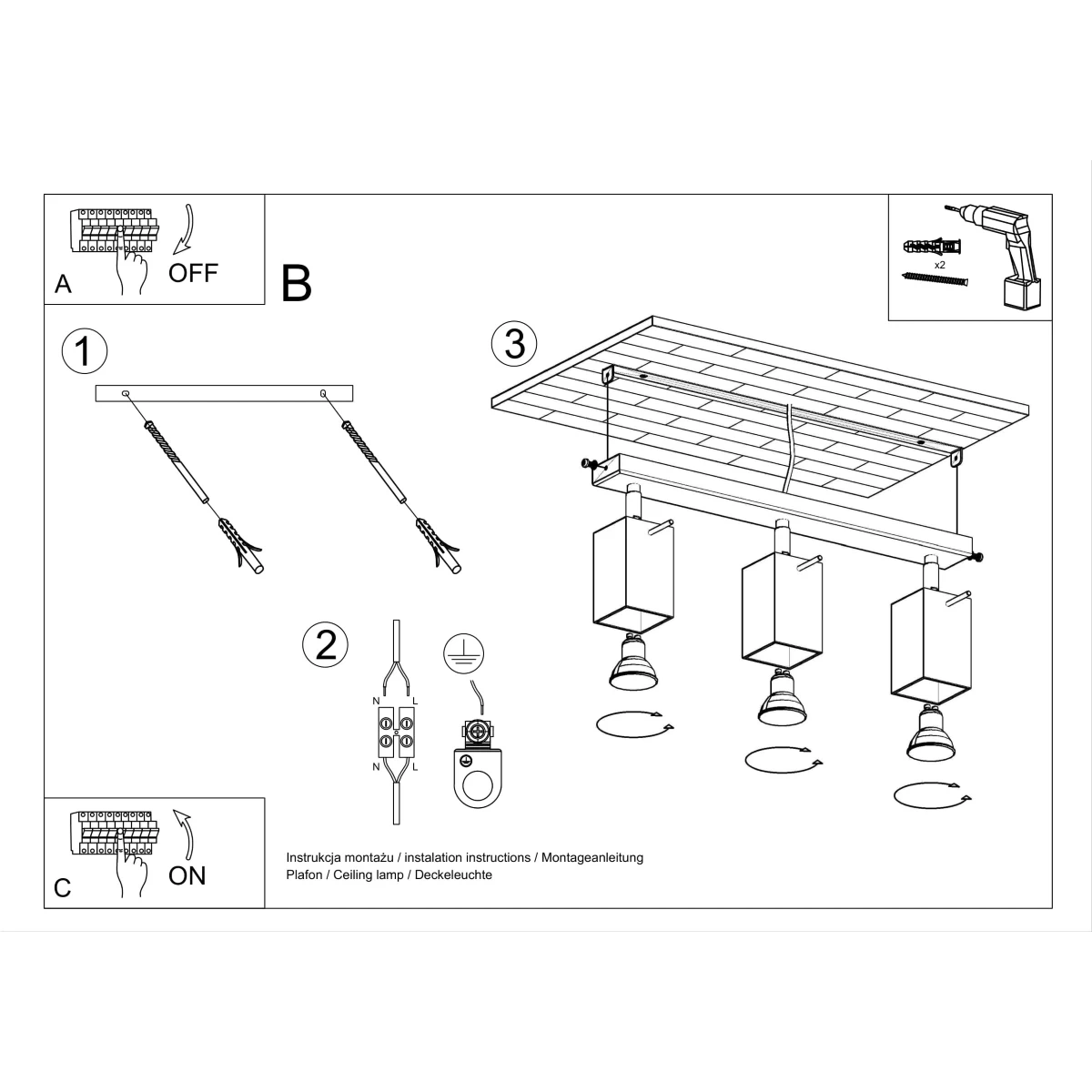 A
OFF
B
x2
1
3
2
N
L
N
L
C
ON
Instrukcja montażu / instalation instructions / Montageanleitung
Plafon / Ceiling lamp / Deckeleuchte