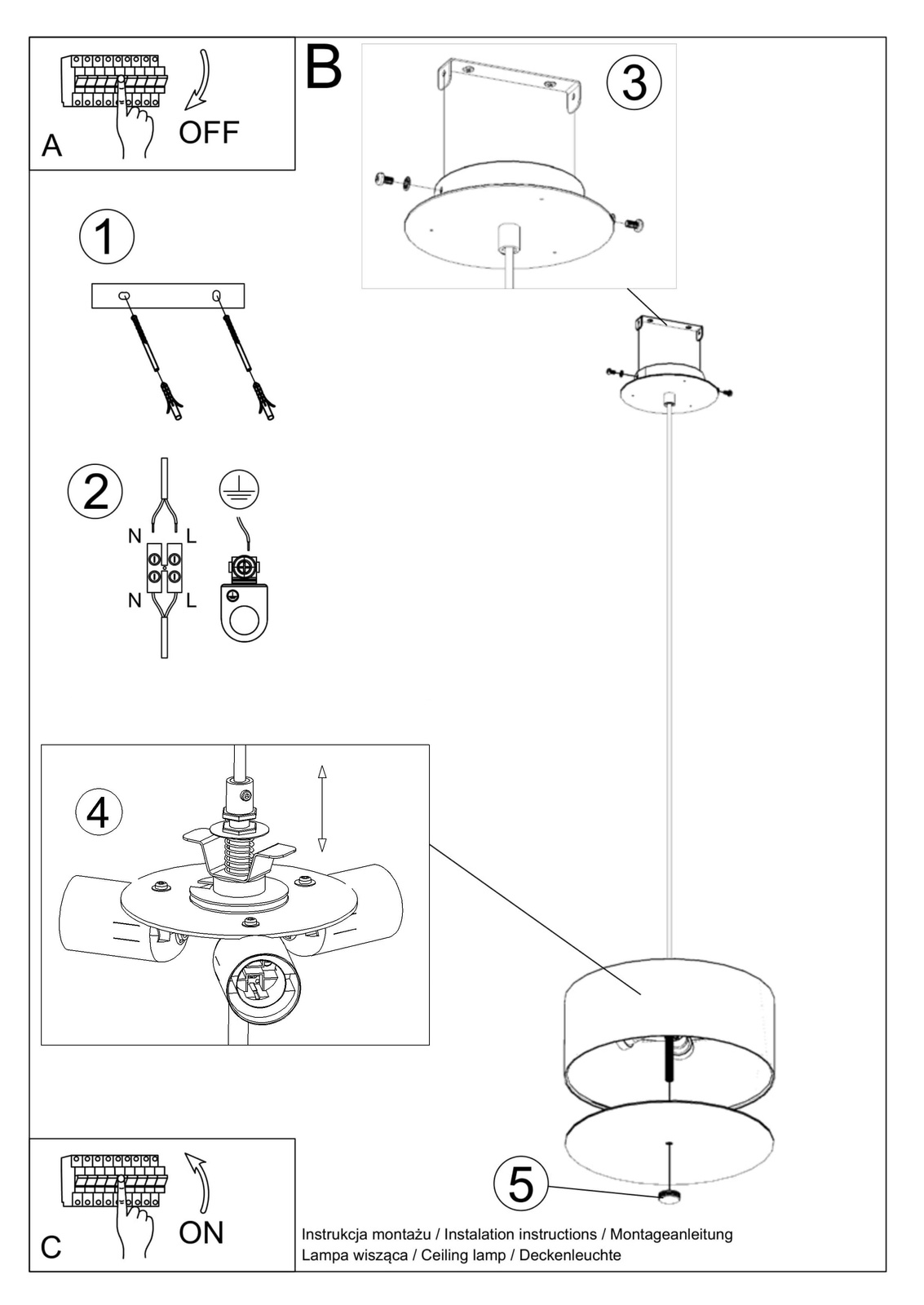 A
OFF

B

3

1

2

N L

N L

4

5

C
ON

Instrukcja montażu / Instalation instructions / Montageanleitung
Lampa wisząca / Ceiling lamp / Deckenleuchte