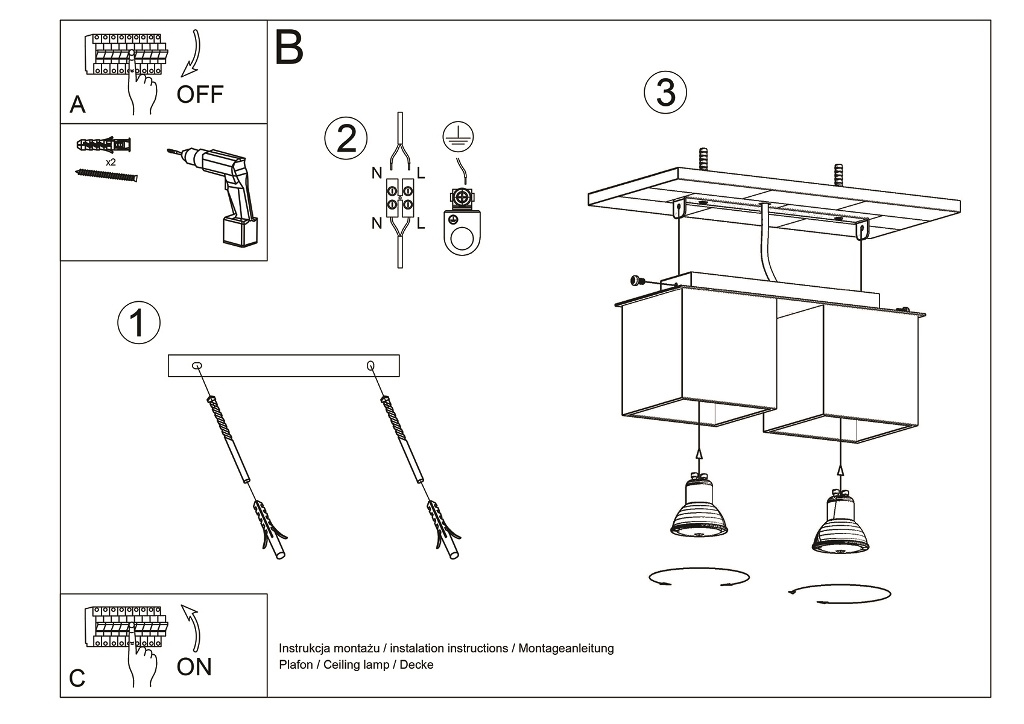 A
OFF

x2

B

2

N L
N L

3

1

C
ON

Instrukcja montażu / instalation instructions / Montageanleitung
Plafon / Ceiling lamp / Decke