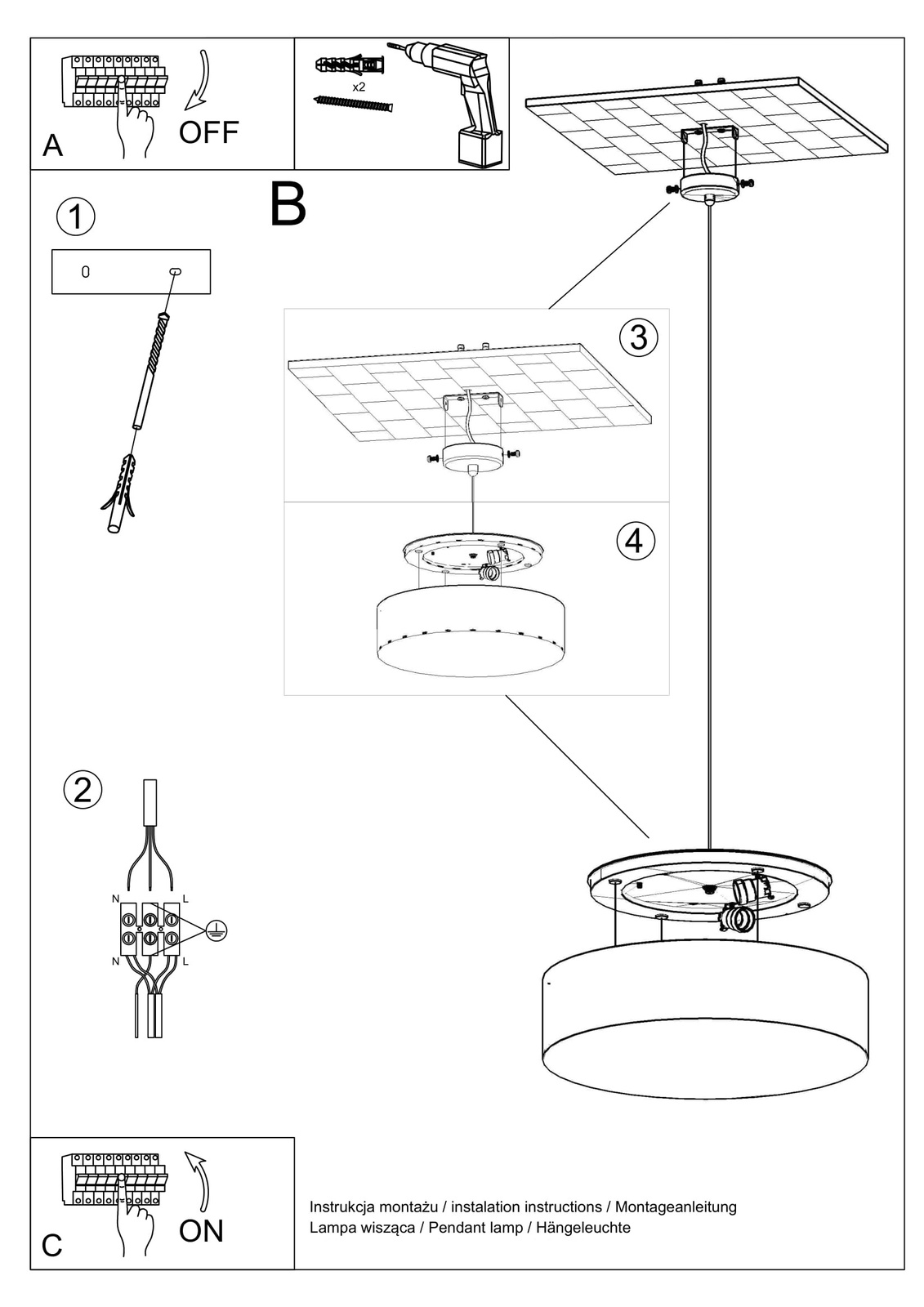 A
OFF
x2
B
1
2
N
L
N
L
3
4
C
ON
Instrukcja montażu / instalation instructions / Montageanleitung
Lampa wisząca / Pendant lamp / Hängeleuchte