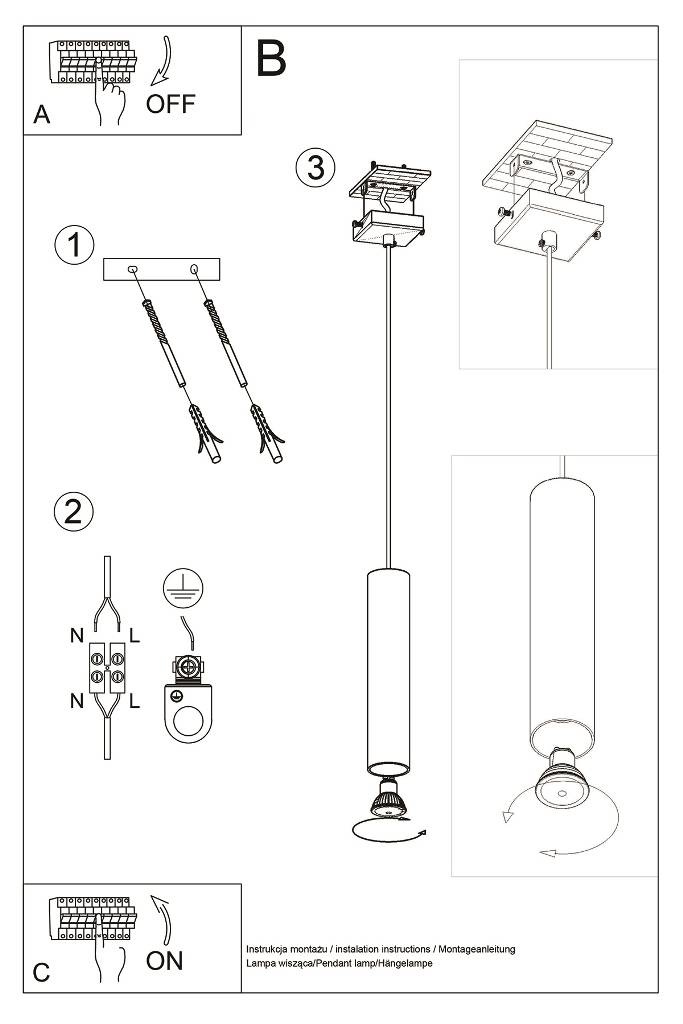 A
OFF

B

1

2

N
L
N
L

3

C
ON

Instrukcja montażu / instalation instructions / Montageanleitung
Lampa wisząca/Pendant lamp/Hängelampe