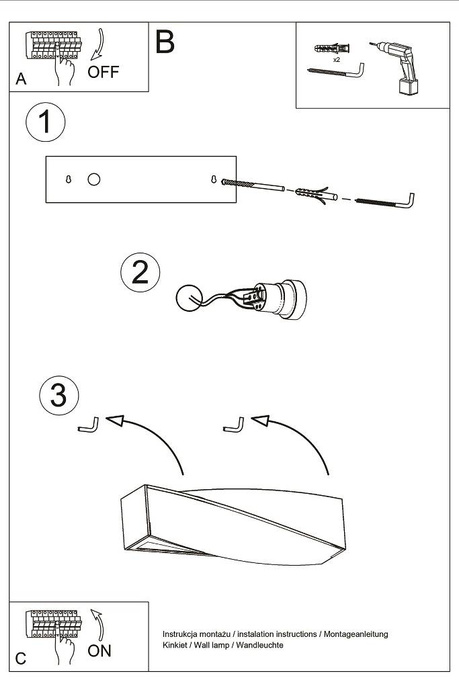 A
OFF
B
x2
1
2
3
C
ON
Instrukcja montażu / instalation instructions / Montageanleitung
Kinkiet / Wall lamp / Wandleuchte