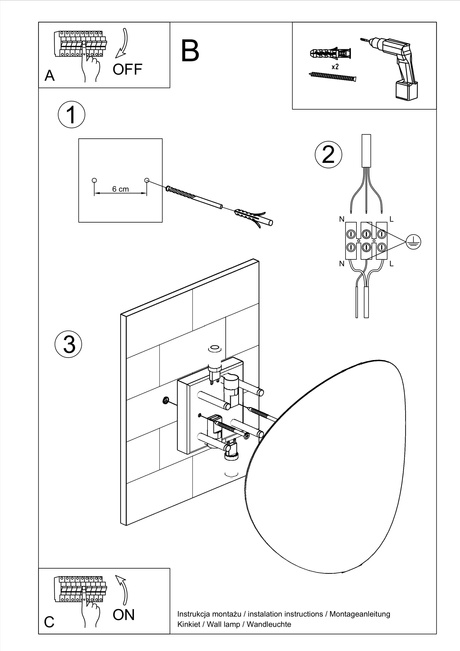 A
OFF
B
x2
1
6 cm
2
N
L
N
L
3
C
ON
Instrukcja montażu / instalation instructions / Montageanleitung
Kinkiet / Wall lamp / Wandleuchte