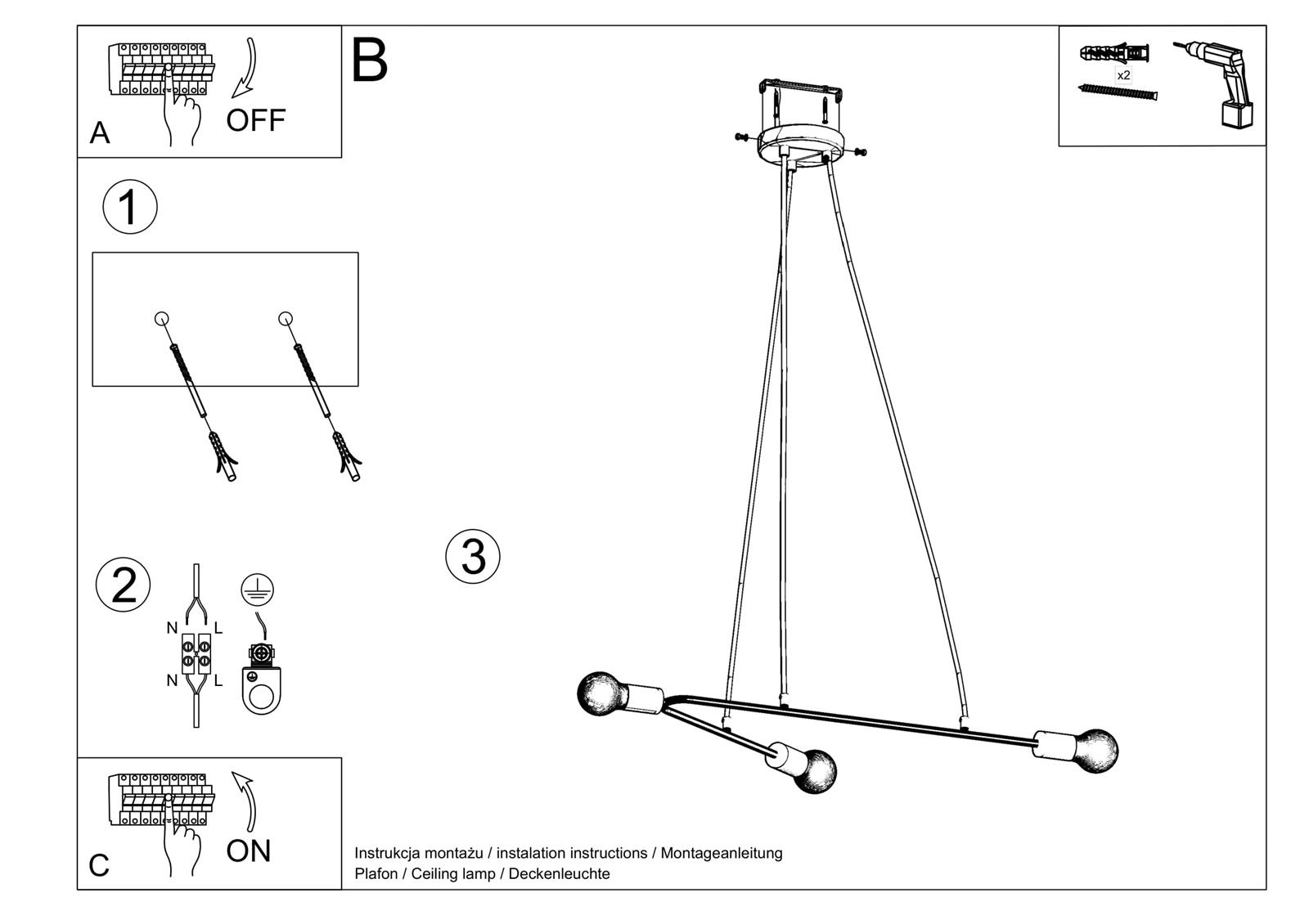 A
OFF

B

x2

1

2

N L

N L

3

C
ON

Instrukcja montażu / instalation instructions / Montageanleitung
Plafon / Ceiling lamp / Deckenleuchte